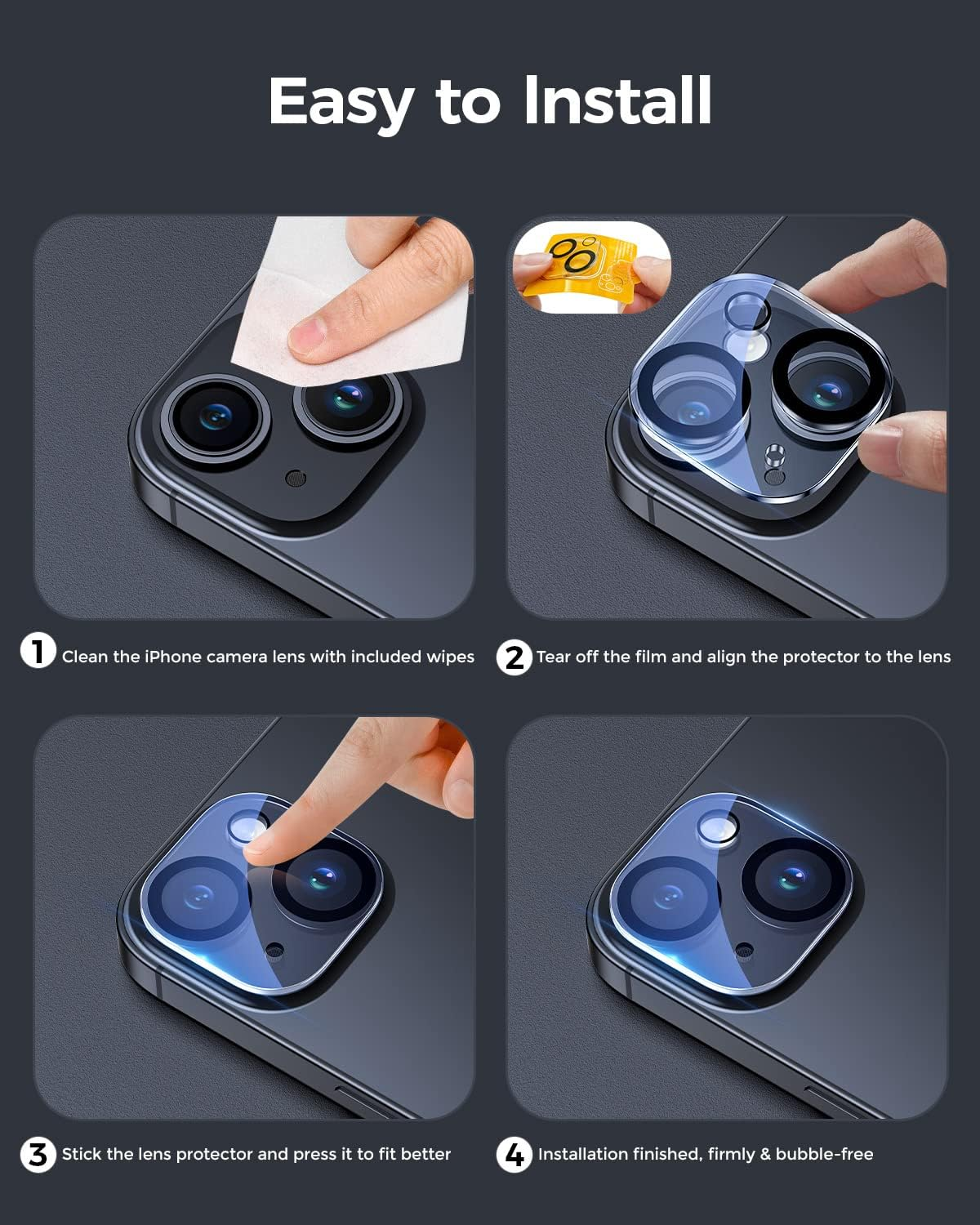 Easy to Install

1 Clean the iPhone camera lens with included wipes

2 Tear off the film and align the protector to the lens

3 Stick the lens protector and press it to fit better

4 Installation finished, firmly & bubble-free