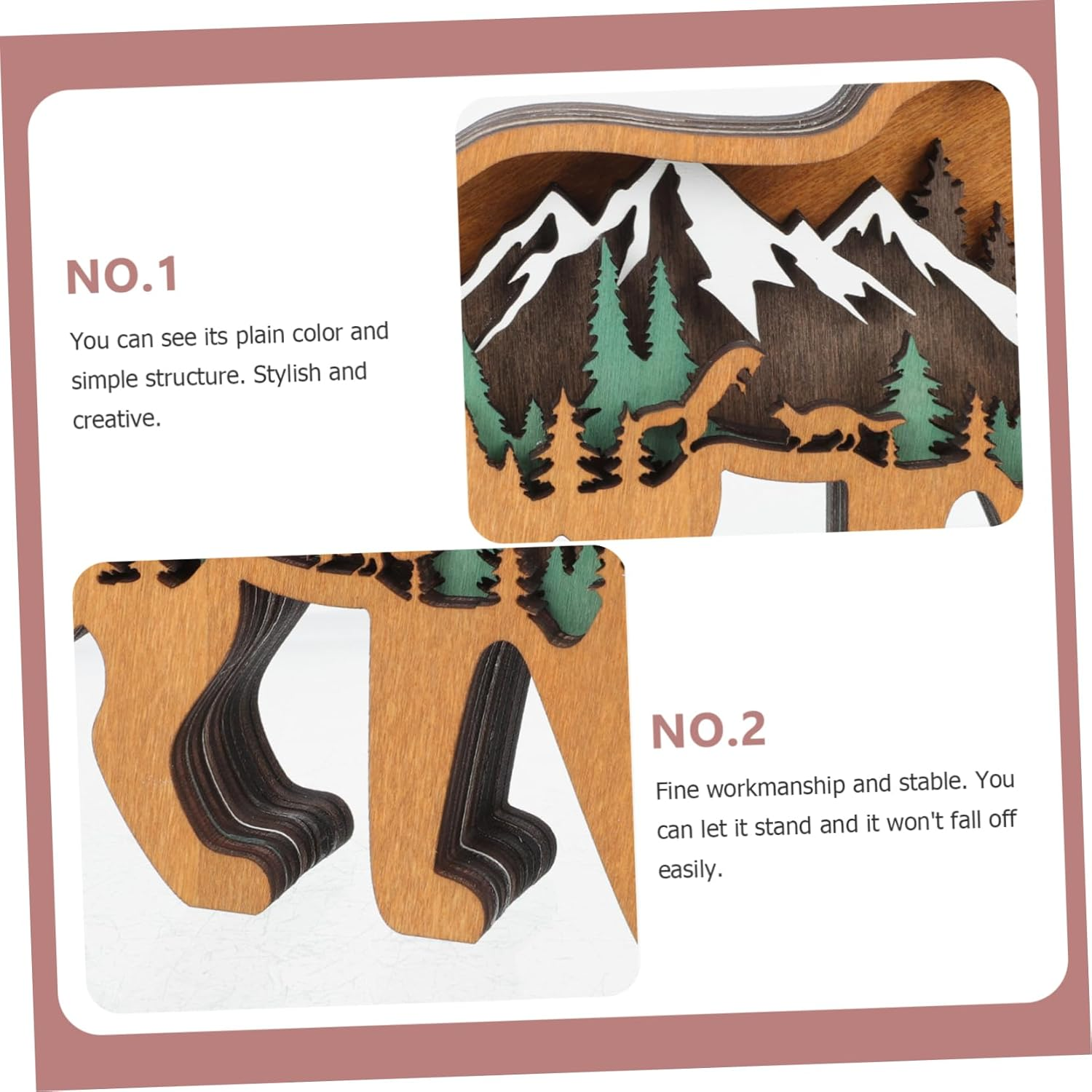 NO.1

You can see its plain color and simple structure. Stylish and creative.

NO.2

Fine workmanship and stable. You can let it stand and it won't fall off easily.