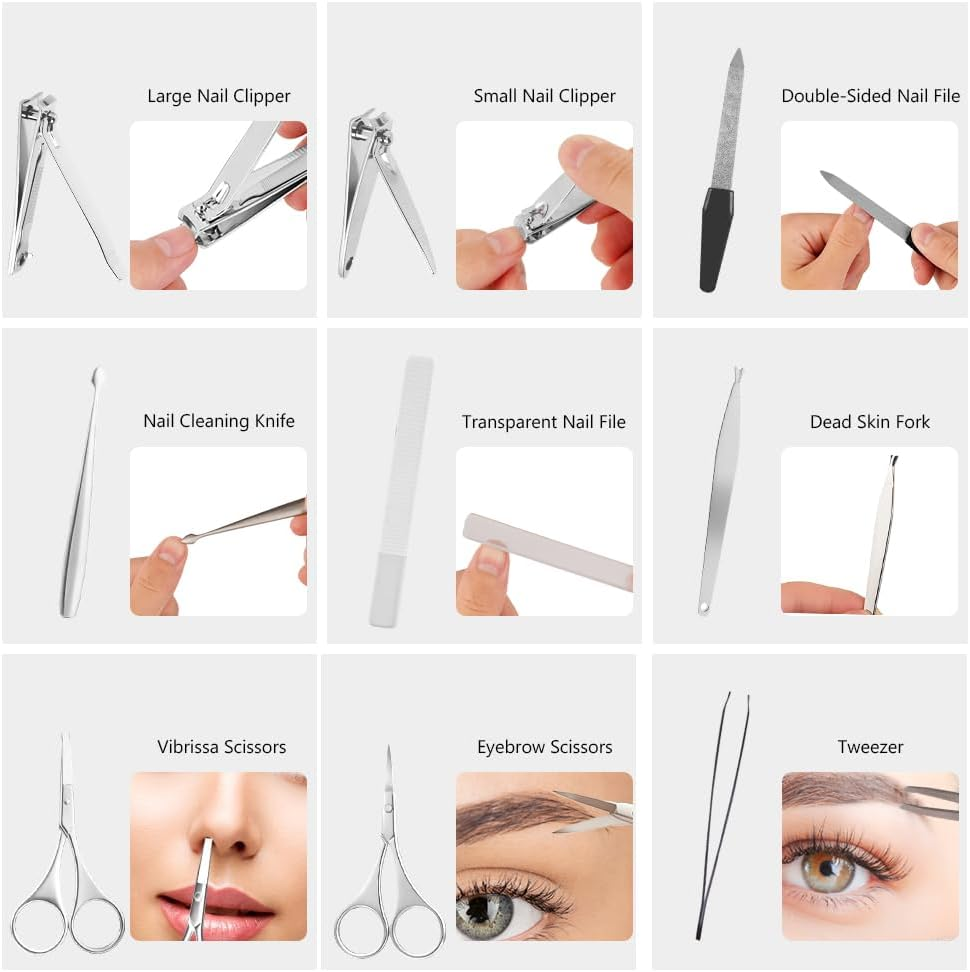 Large Nail Clipper

Small Nail Clipper

Double-Sided Nail File

Nail Cleaning Knife

Transparent Nail File

Dead Skin Fork

Vibrissa Scissors

Eyebrow Scissors

Tweezer