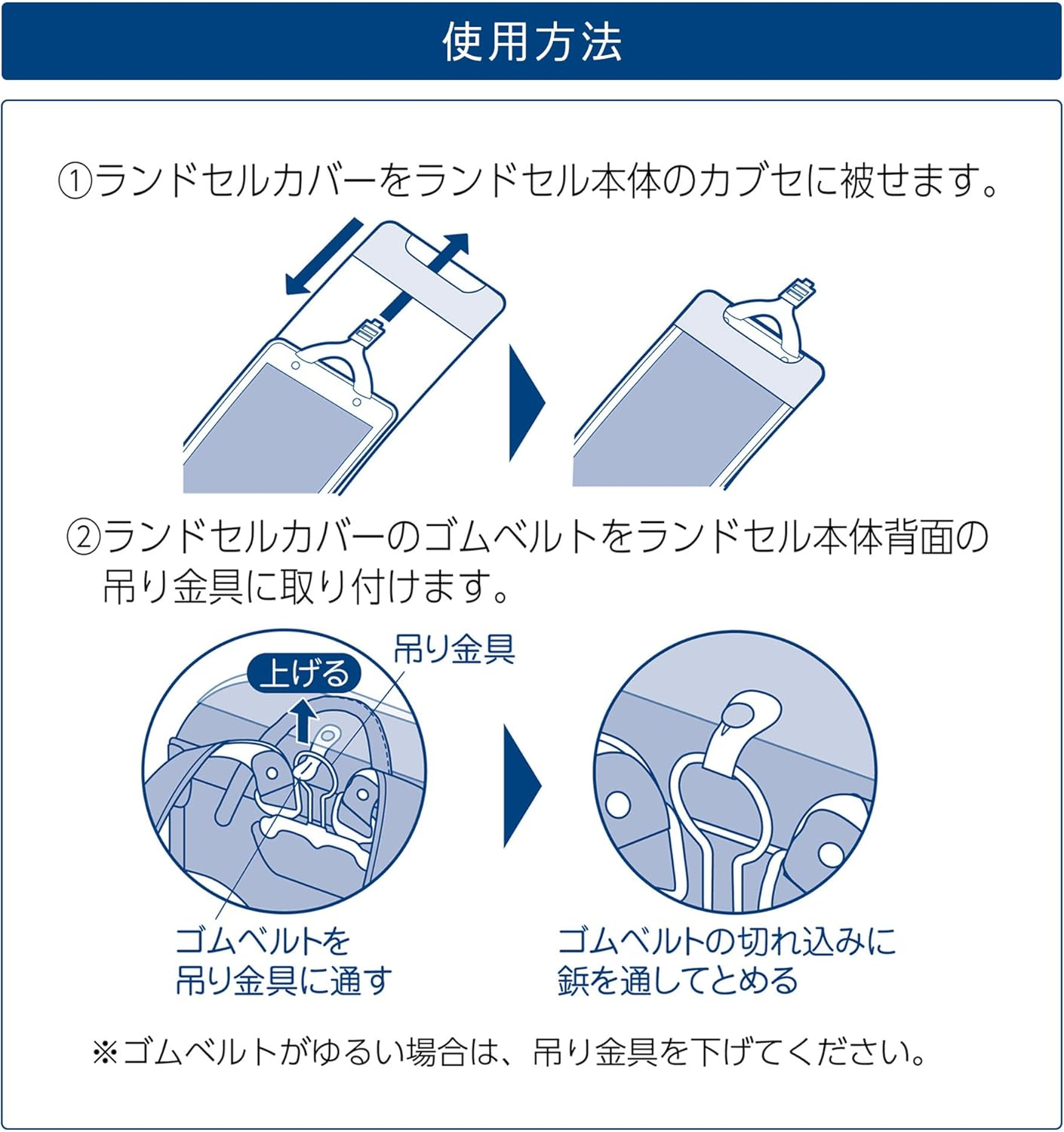 使用方法

①ランドセルカバーをランドセル本体のカブセに被せます。

②ランドセルカバーのゴムベルトをランドセル本体背面の吊り金具に取り付けます。

上げる

吊り金具

ゴムベルトを吊り金具に通す

ゴムベルトの切れ込みに鋲を通してとめる

※ゴムベルトがゆるい場合は、吊り金具を下げてください。