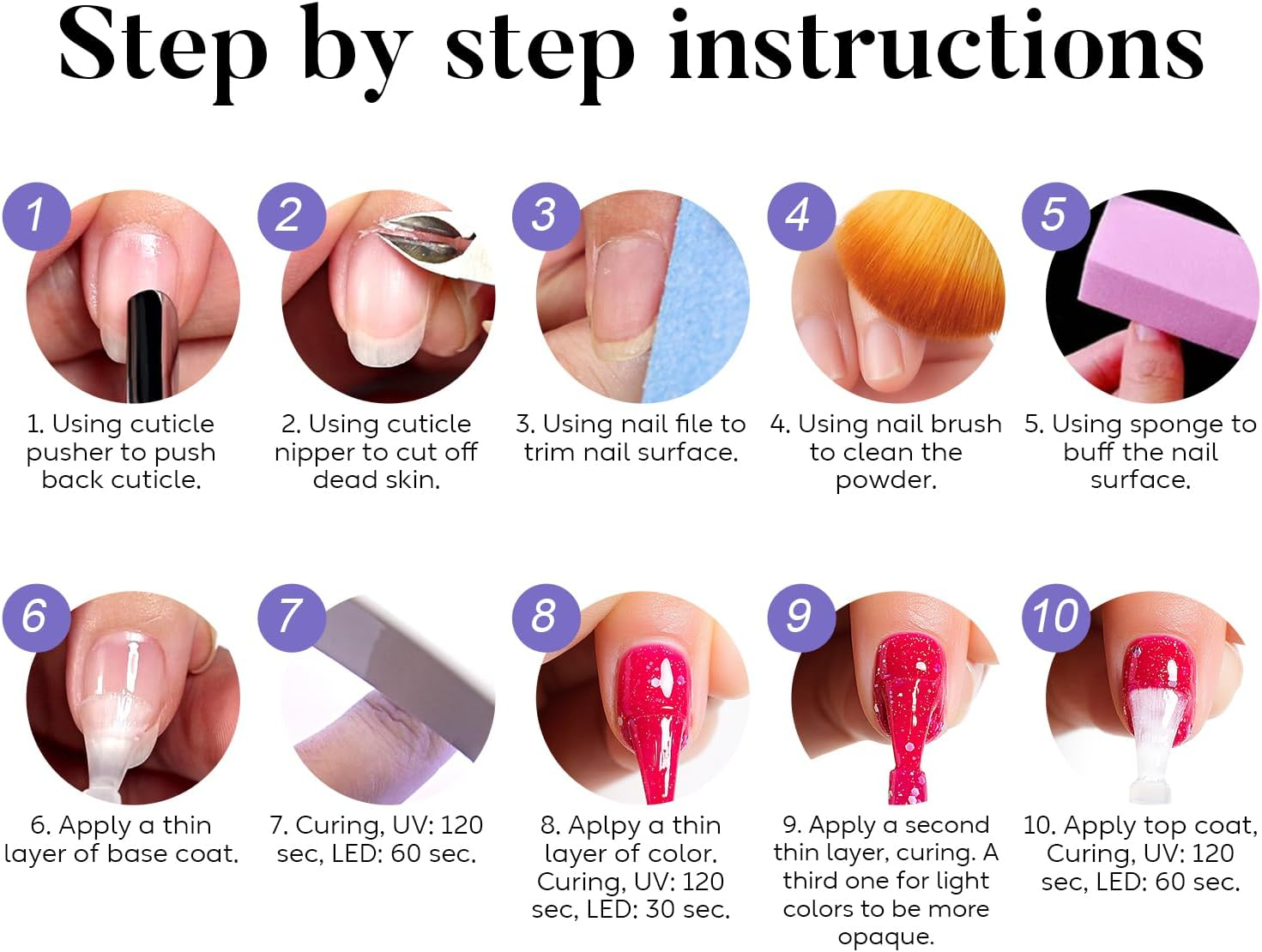 Step by step instructions

1

1. Using cuticle pusher to push back cuticle.

2

2. Using cuticle nipper to cut off dead skin.

3

3. Using nail file to trim nail surface.

4

4. Using nail brush to clean the powder.

5

5. Using sponge to buff the nail surface.

6

6. Apply a thin layer of base coat.

7

7. Curing, UV: 120 sec, LED: 60 sec.

8

8. Aplpy a thin layer of color. Curing, UV: 120 sec, LED: 30 sec.

9

9. Apply a second thin layer, curing. A third one for light colors to be more opaque.

10

10. Apply top coat, Curing, UV: 120 sec, LED: 60 sec.