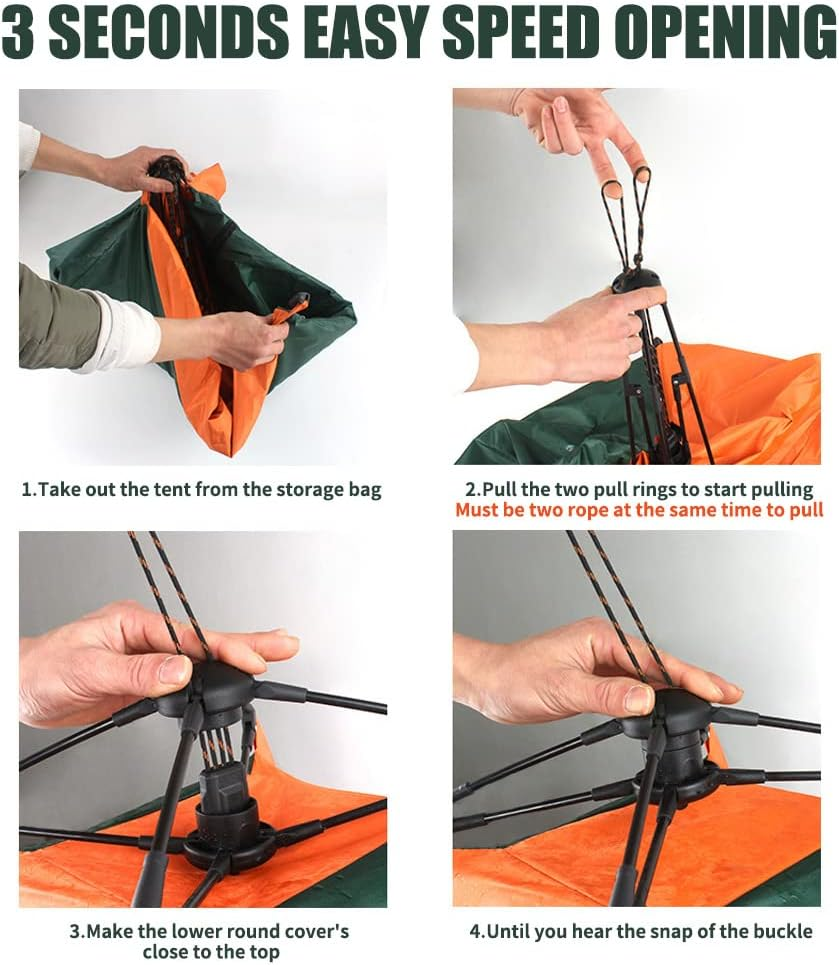 3 SECONDS EASY SPEED OPENING

1.Take out the tent from the storage bag

2.Pull the two pull rings to start pulling
Must be two rope at the same time to pull

3.Make the lower round cover's close to the top

4.Until you hear the snap of the buckle