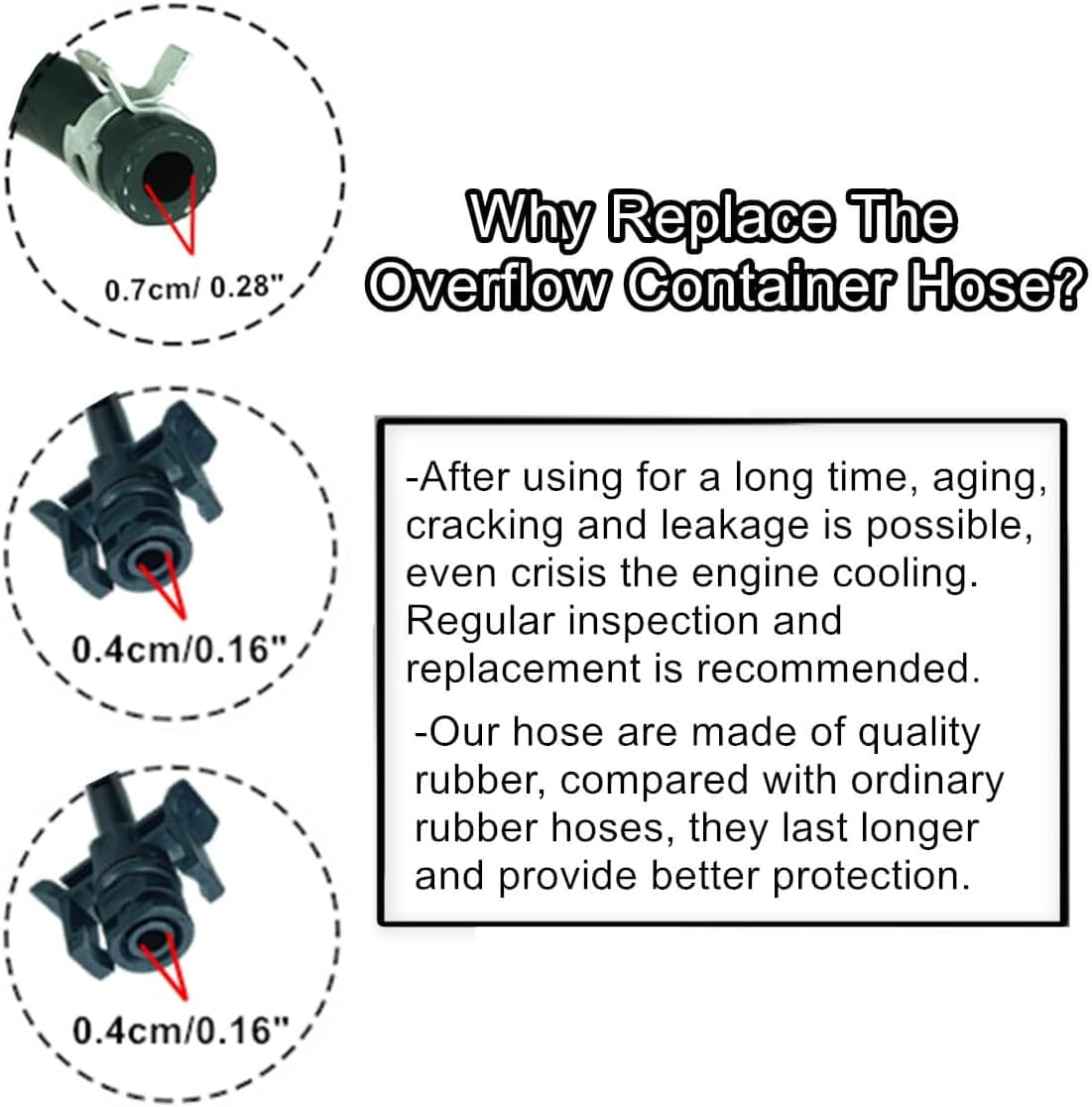 0.7cm/ 0.28"

Why Replace The Overflow Container Hose?

0.4cm/0.16"

-After using for a long time, aging, cracking and leakage is possible, even crisis the engine cooling. Regular inspection and replacement is recommended.

-Our hose are made of quality rubber, compared with ordinary rubber hoses, they last longer and provide better protection.

0.4cm/0.16"