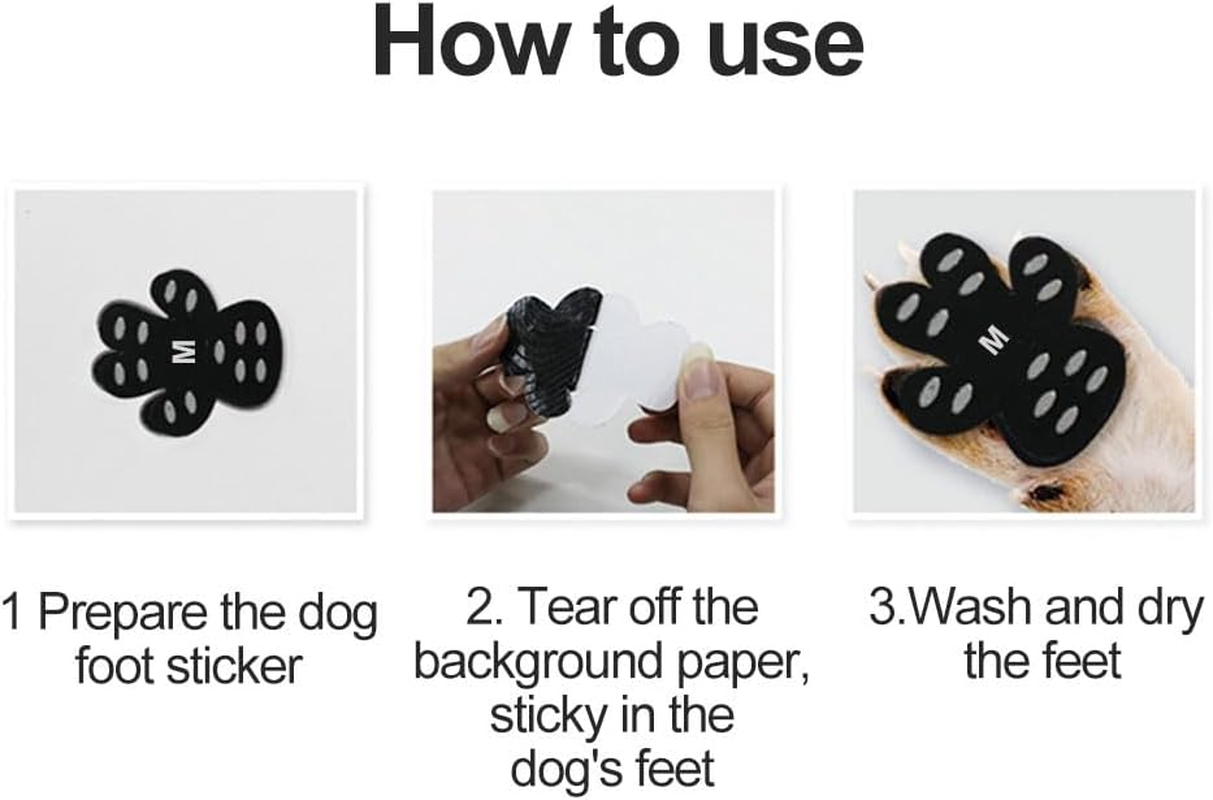 How to use

M

M

1 Prepare the dog foot sticker

2. Tear off the background paper, sticky in the dog's feet

3.Wash and dry the feet