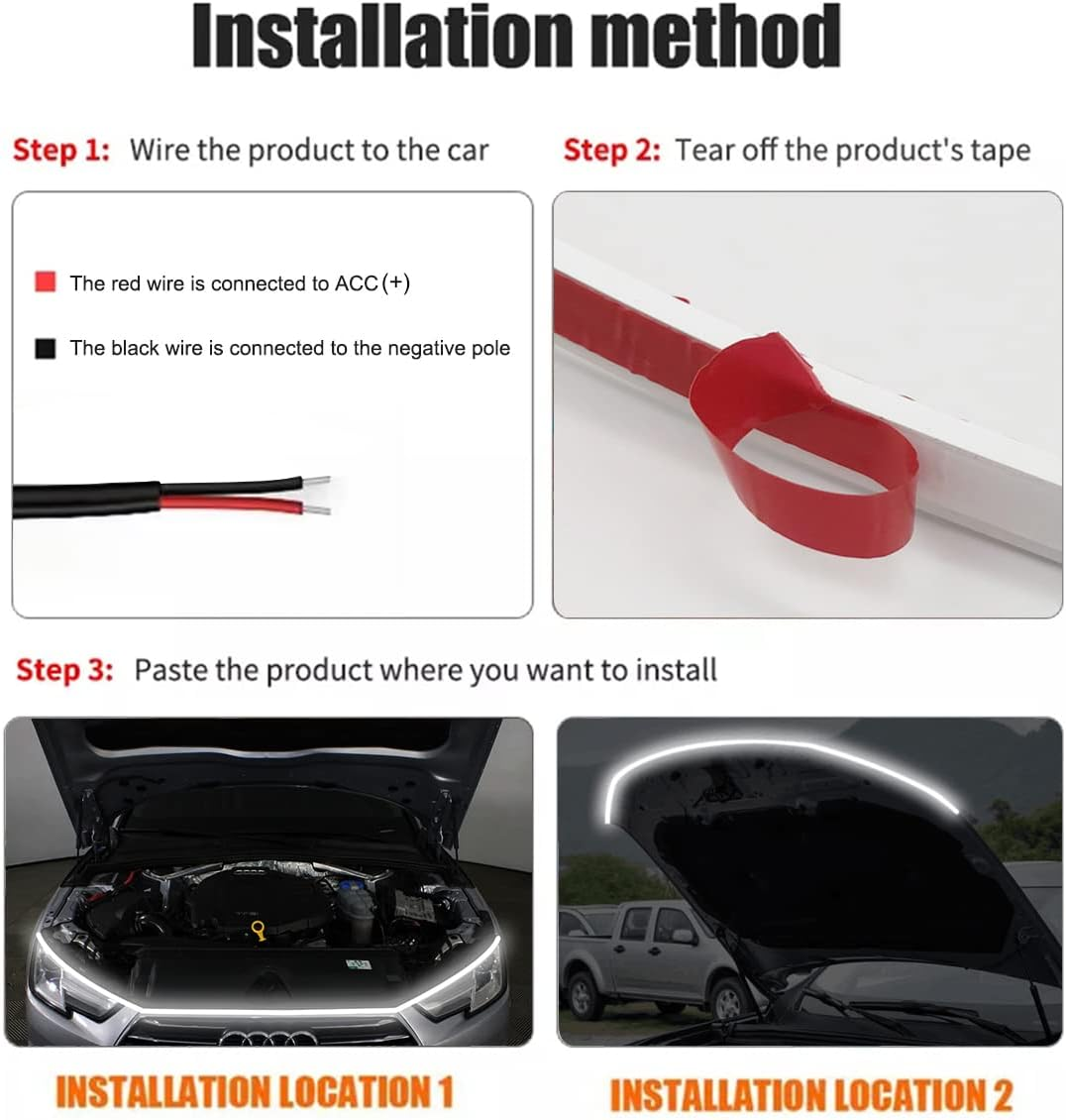 Installation method

Step 1: Wire the product to the car

The red wire is connected to ACC (+)

The black wire is connected to the negative pole

Step 2: Tear off the product's tape

Step 3: Paste the product where you want to install

INSTALLATION LOCATION 1

INSTALLATION LOCATION 2