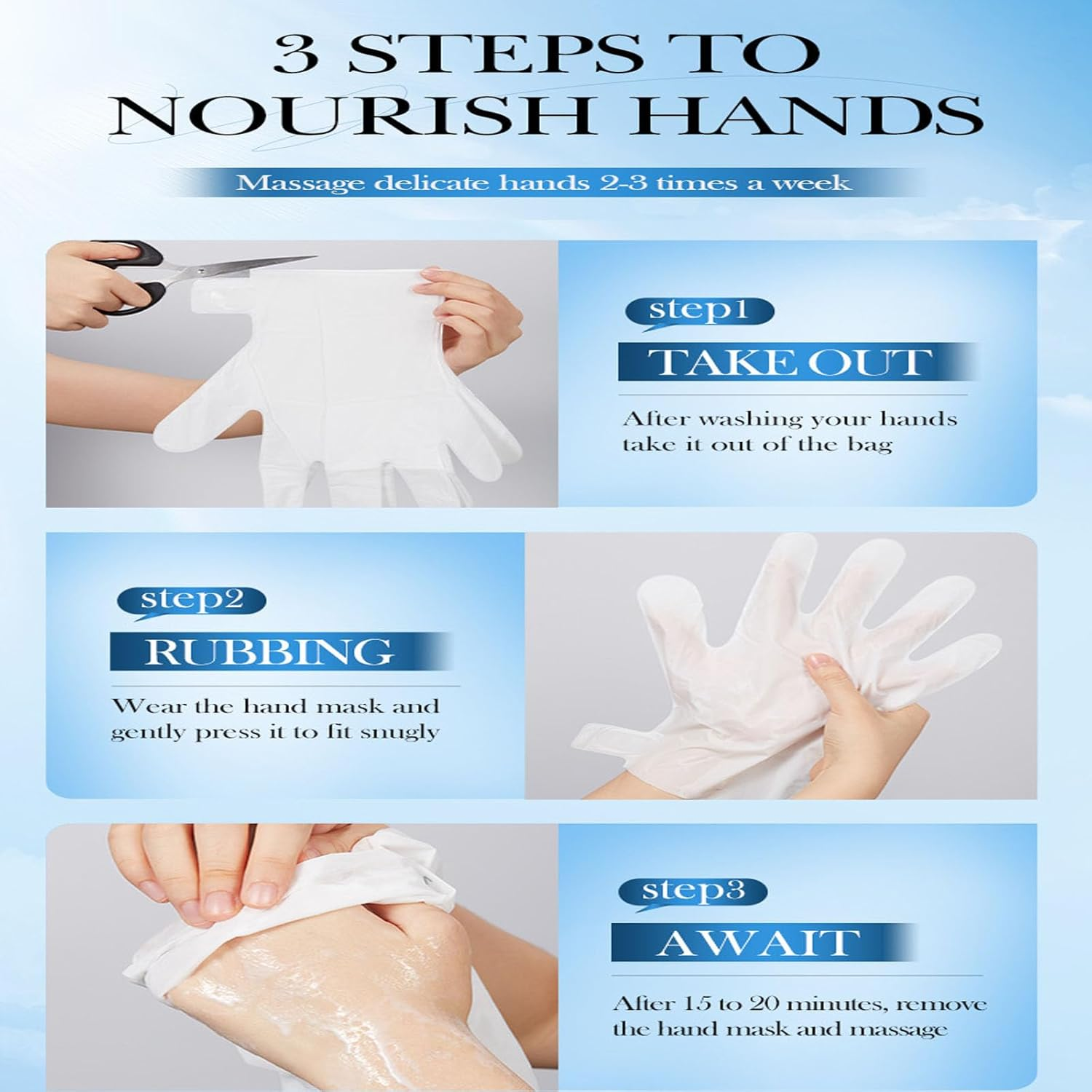 3 STEPS TO NOURISH HANDS

Massage delicate hands 2-3 times a week

step1

TAKE OUT

After washing your hands take it out of the bag

step2

RUBBING

Wear the hand mask and gently press it to fit snugly

step3

AWAIT

After 15 to 20 minutes, remove the hand mask and massage