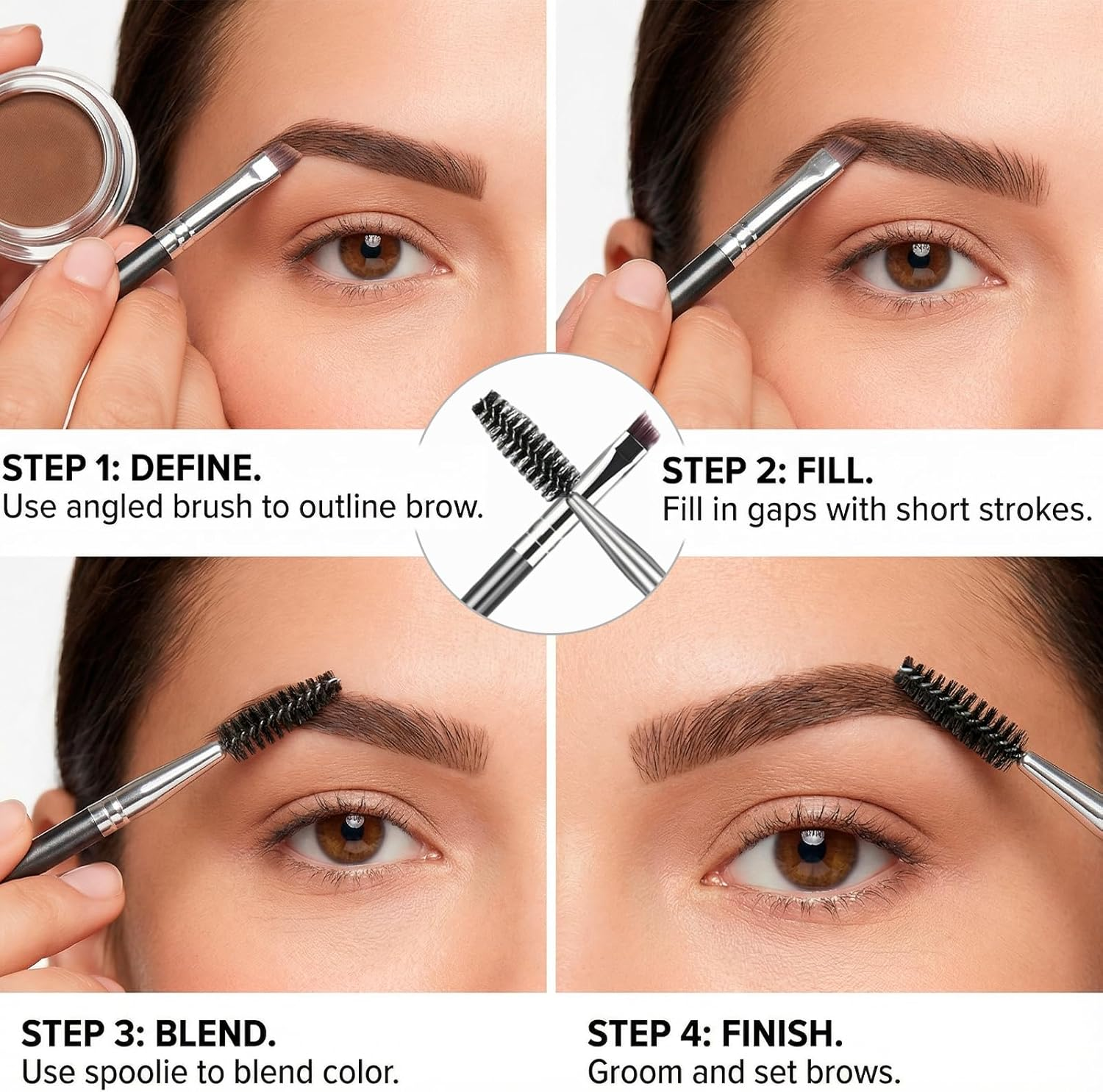 STEP 1: DEFINE.
Use angled brush to outline brow.

STEP 2: FILL.
Fill in gaps with short strokes.

STEP 3: BLEND.
Use spoolie to blend color.

STEP 4: FINISH.
Groom and set brows.