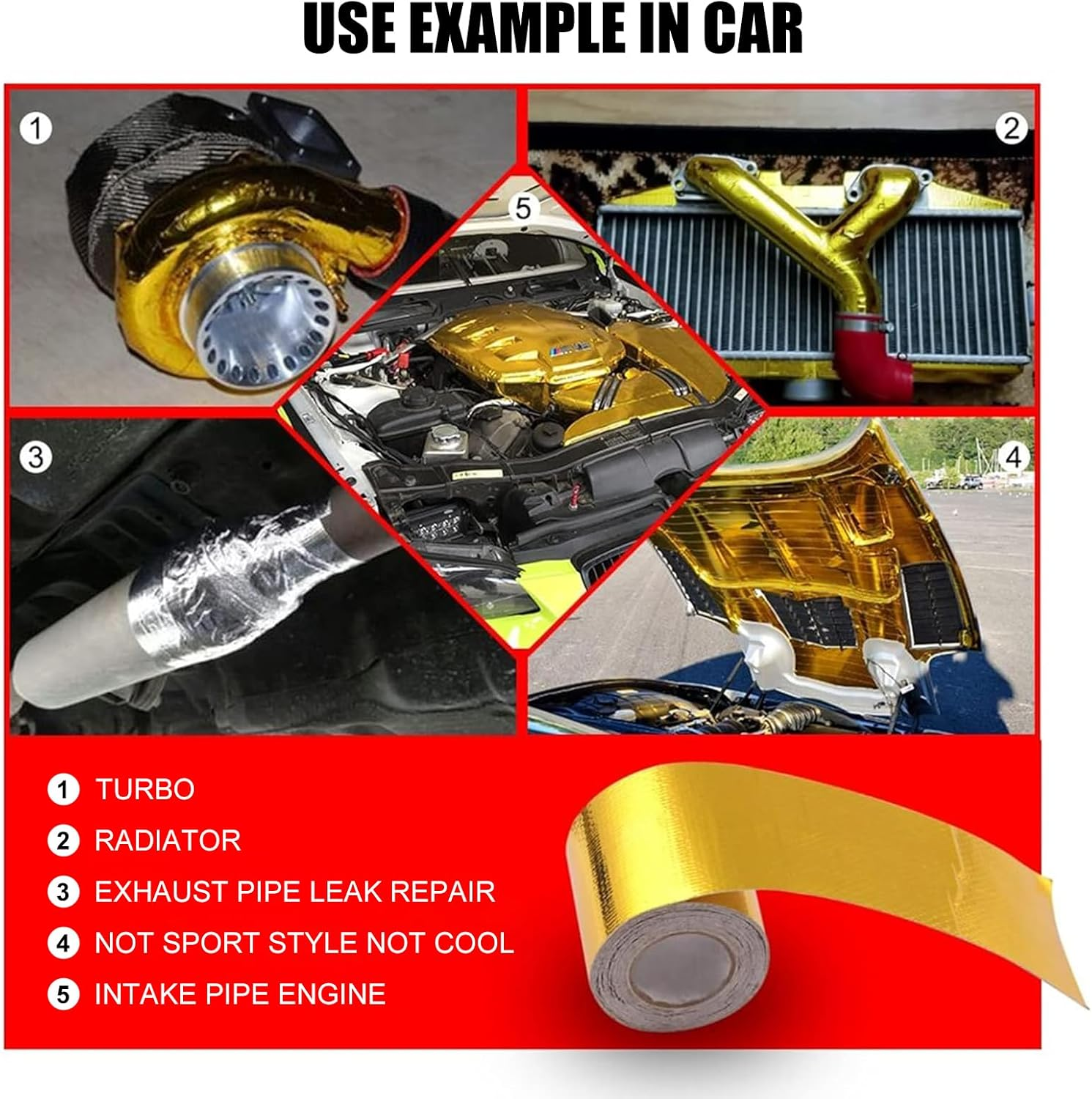 USE EXAMPLE IN CAR

1

2

5

3

4

1 TURBO

2 RADIATOR

3 EXHAUST PIPE LEAK REPAIR

4 NOT SPORT STYLE NOT COOL

5 INTAKE PIPE ENGINE