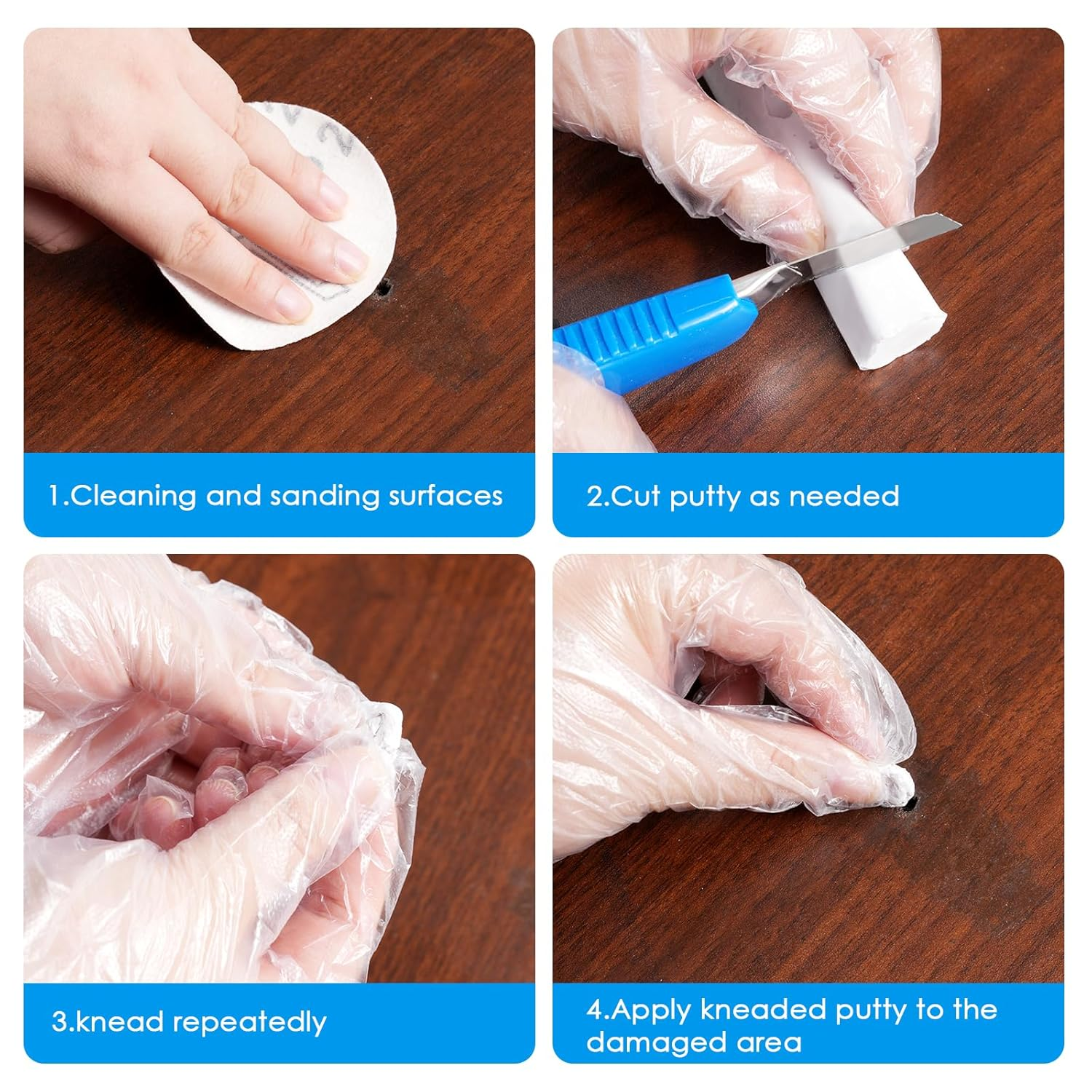 1.Cleaning and sanding surfaces

2.Cut putty as needed

3.knead repeatedly

4.Apply kneaded putty to the damaged area