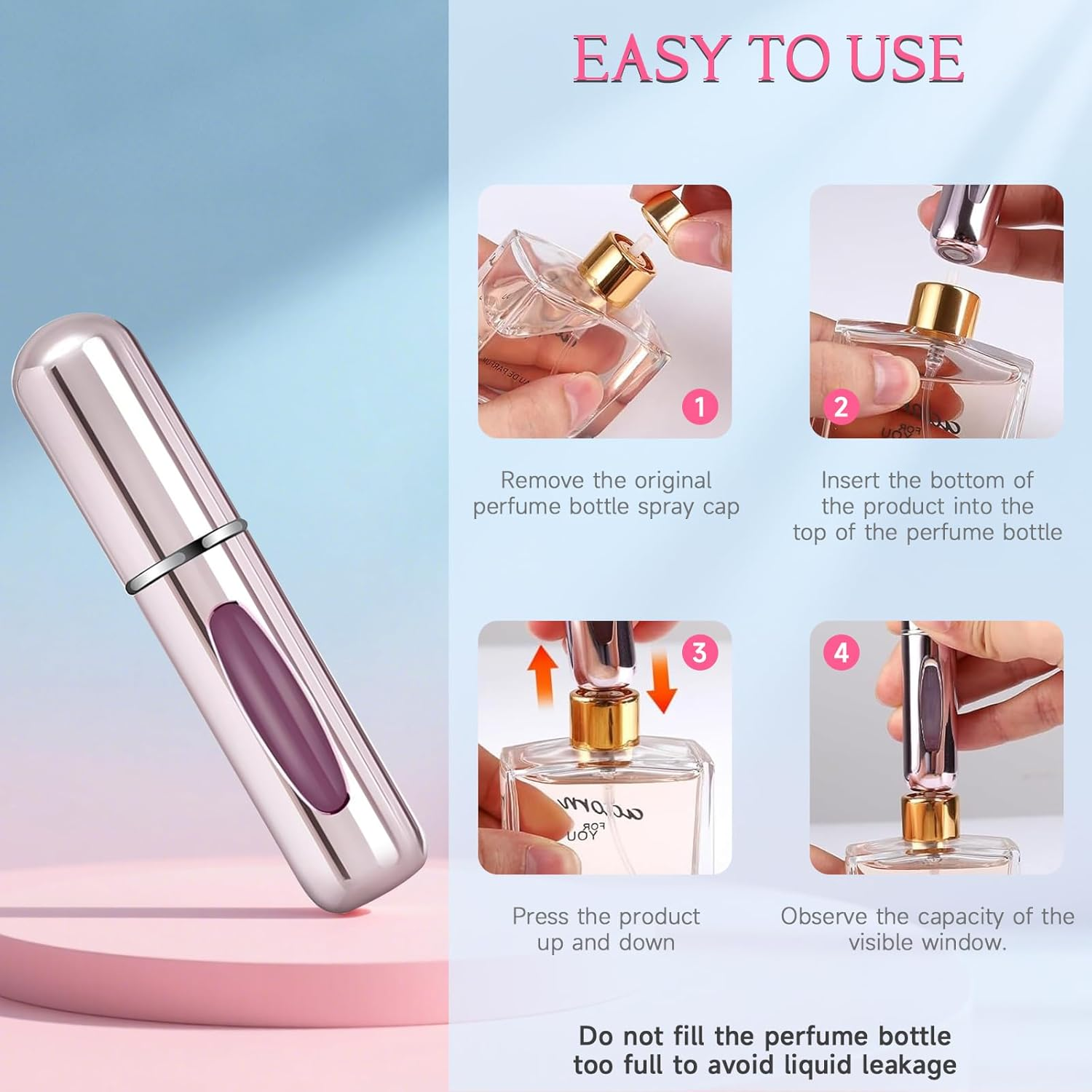 EASY TO USE

1

Remove the original perfume bottle spray cap

2

Insert the bottom of the product into the top of the perfume bottle

3

Press the product up and down

4

Observe the capacity of the visible window.

Do not fill the perfume bottle too full to avoid liquid leakage