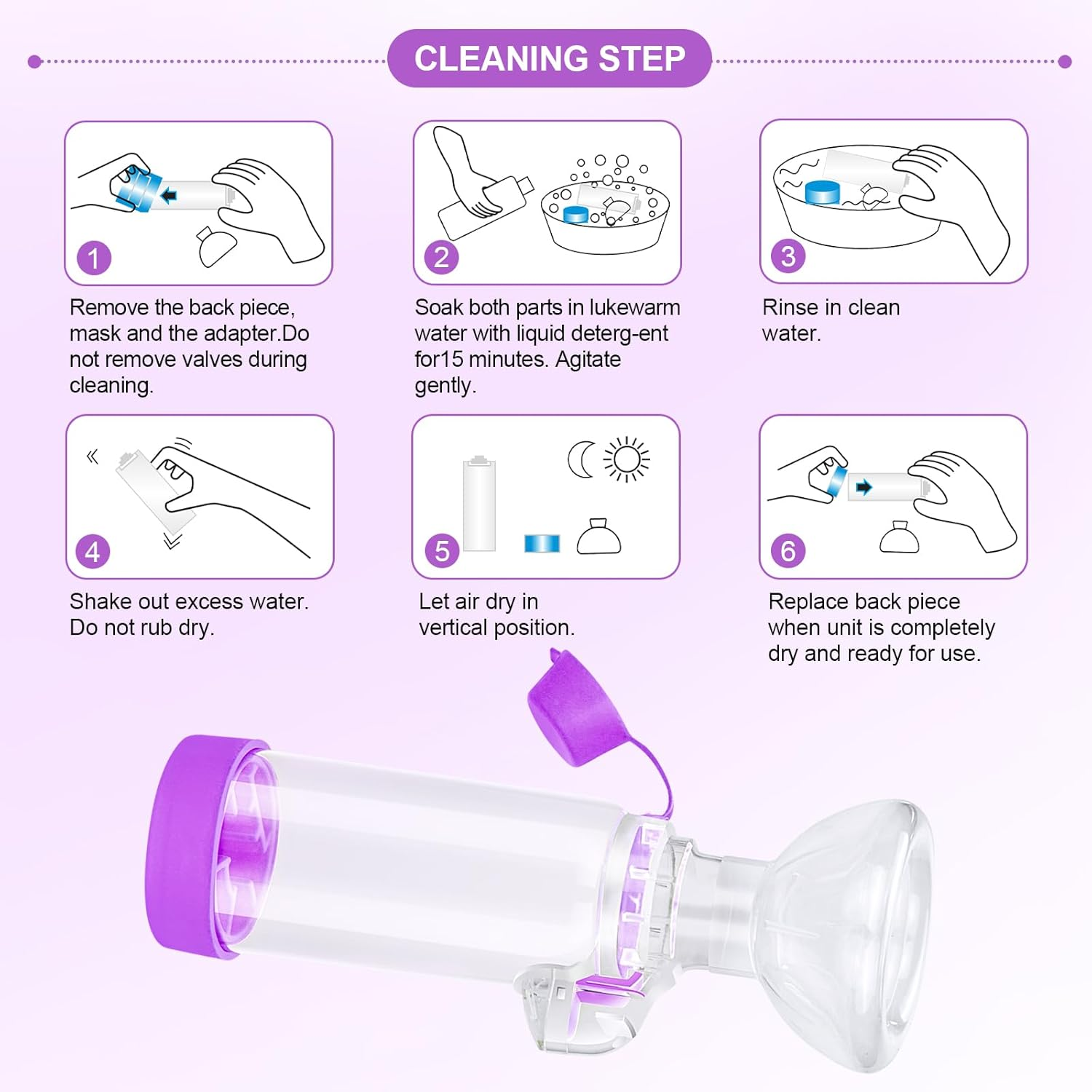 CLEANING STEP

1
Remove the back piece, mask and the adapter.Do not remove valves during cleaning.

2
Soak both parts in lukewarm water with liquid deterg-ent for15 minutes. Agitate gently.

3
Rinse in clean water.

4
Shake out excess water. Do not rub dry.

5
Let air dry in vertical position.

6
Replace back piece when unit is completely dry and ready for use.