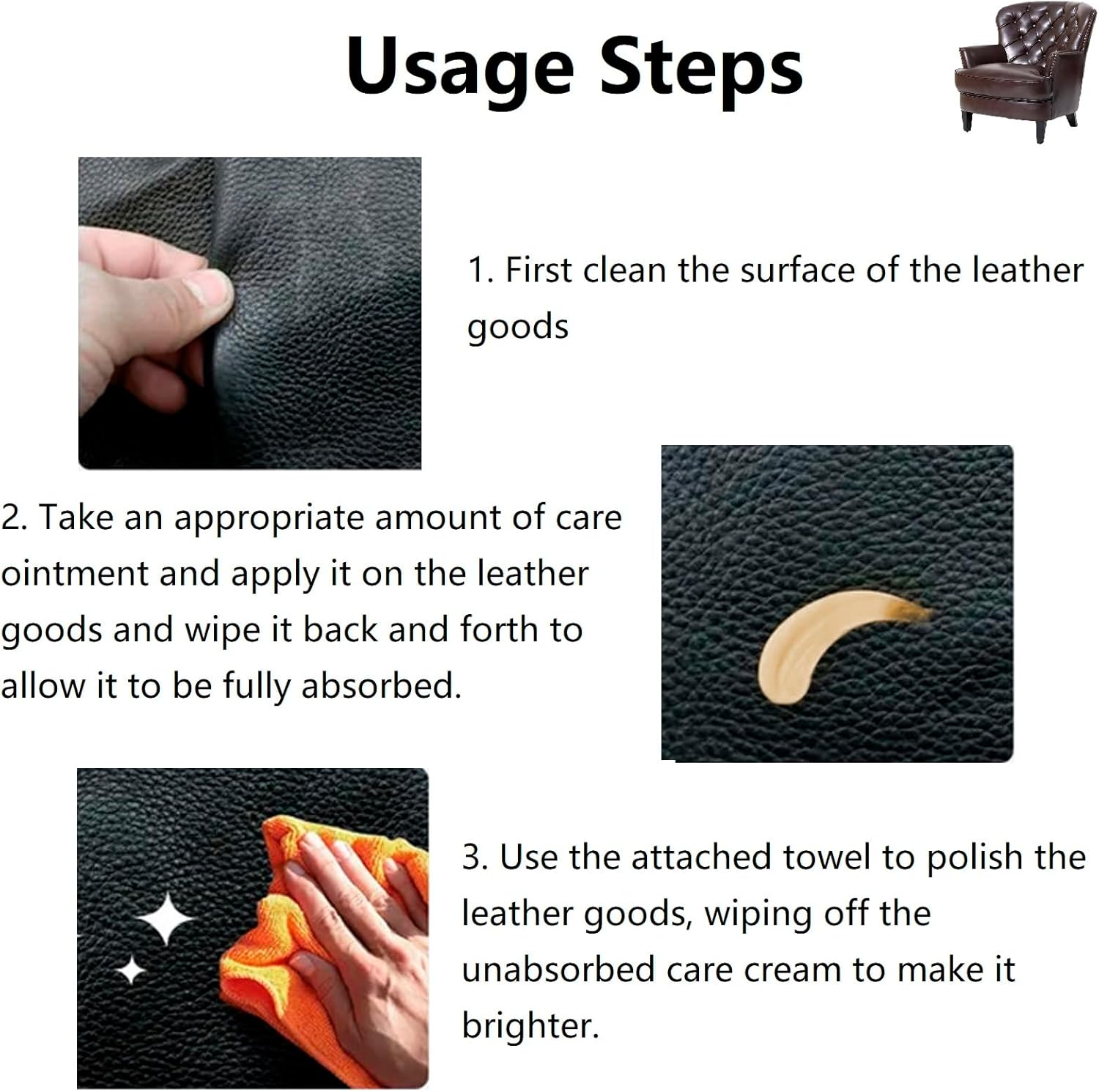 Usage Steps

1. First clean the surface of the leather goods

2. Take an appropriate amount of care ointment and apply it on the leather goods and wipe it back and forth to allow it to be fully absorbed.

3. Use the attached towel to polish the leather goods, wiping off the unabsorbed care cream to make it brighter.