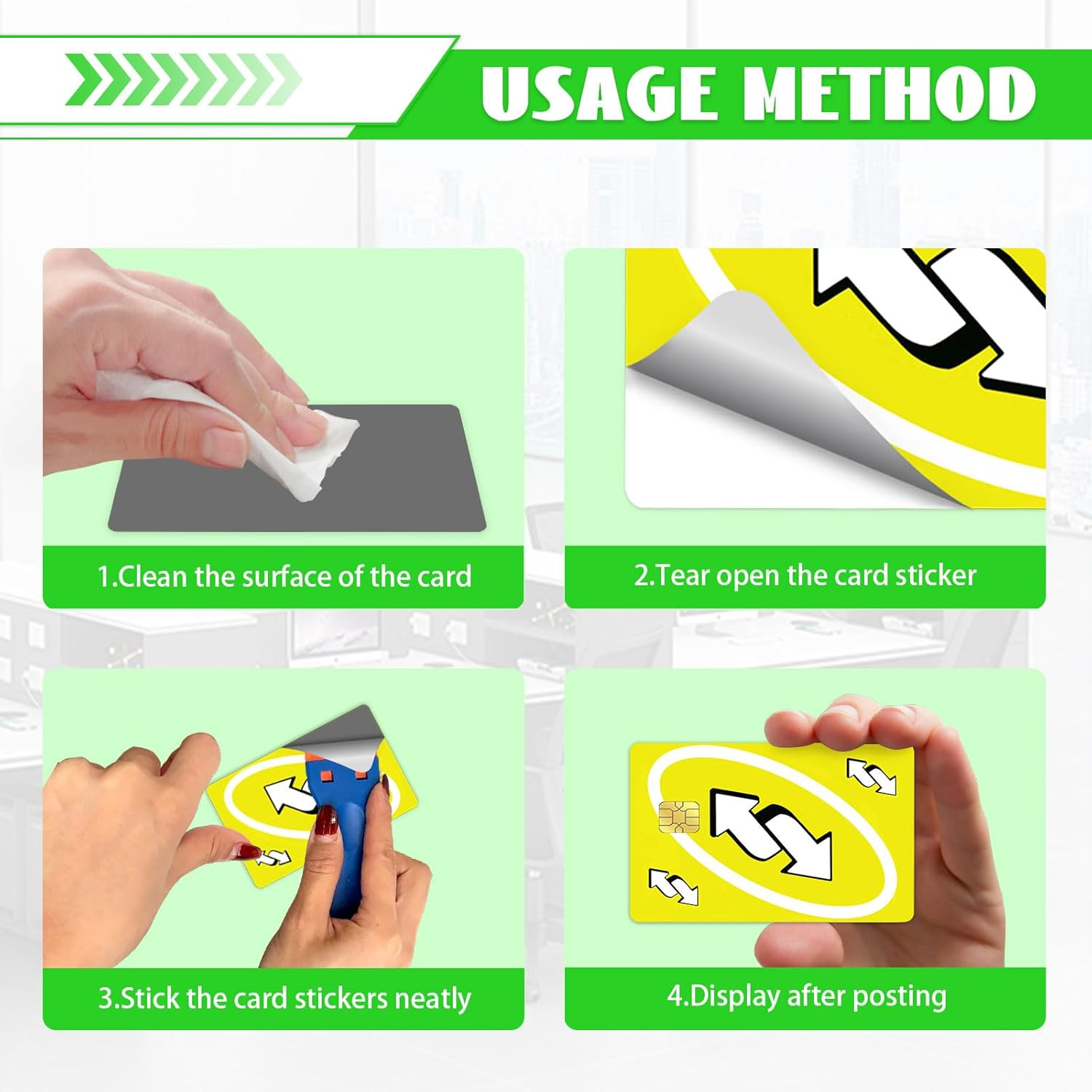 USAGE METHOD

1.Clean the surface of the card

2.Tear open the card sticker

3.Stick the card stickers neatly

4.Display after posting