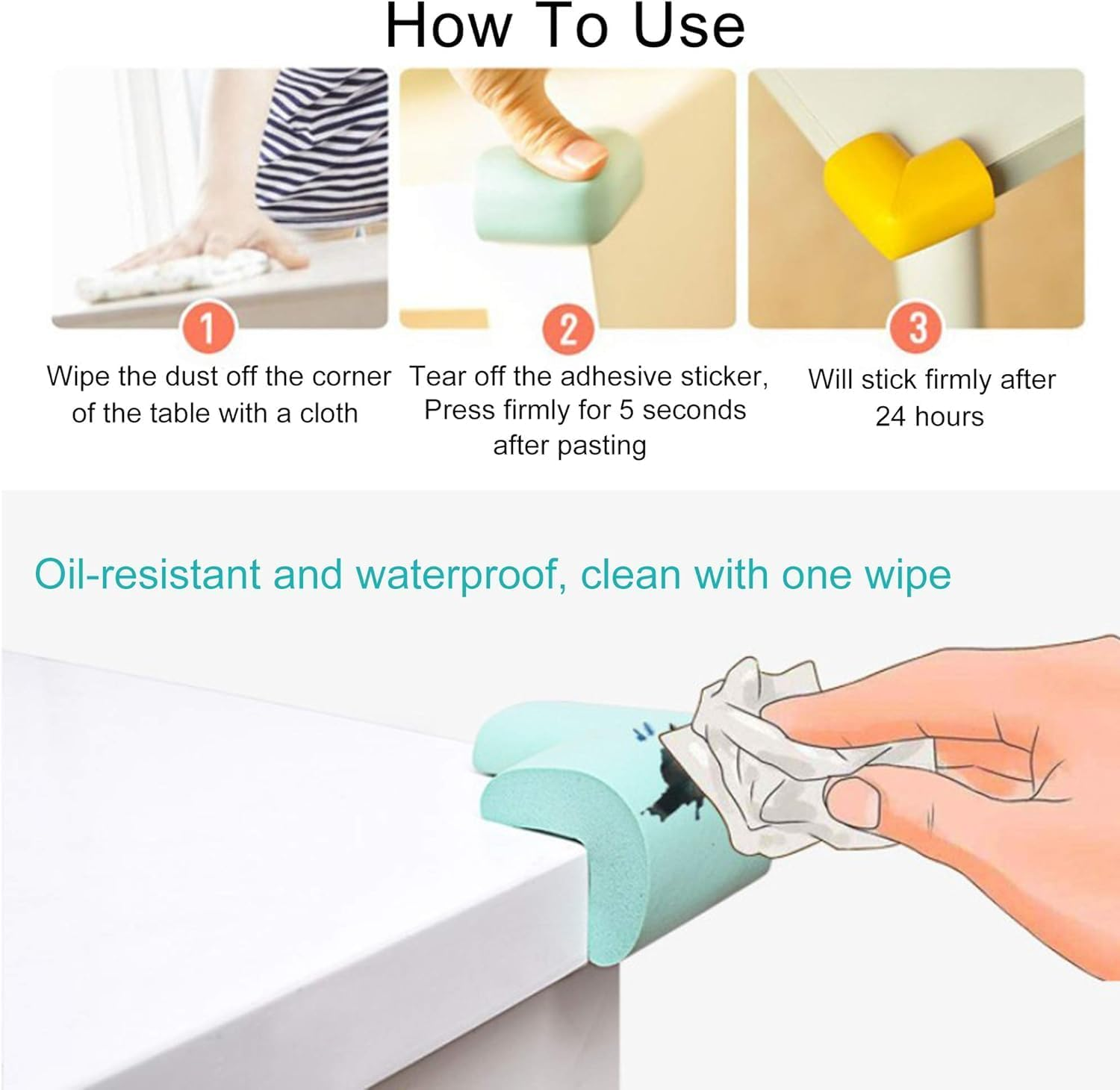 How To Use

1
Wipe the dust off the corner of the table with a cloth

2
Tear off the adhesive sticker, Press firmly for 5 seconds after pasting

3
Will stick firmly after 24 hours

Oil-resistant and waterproof, clean with one wipe