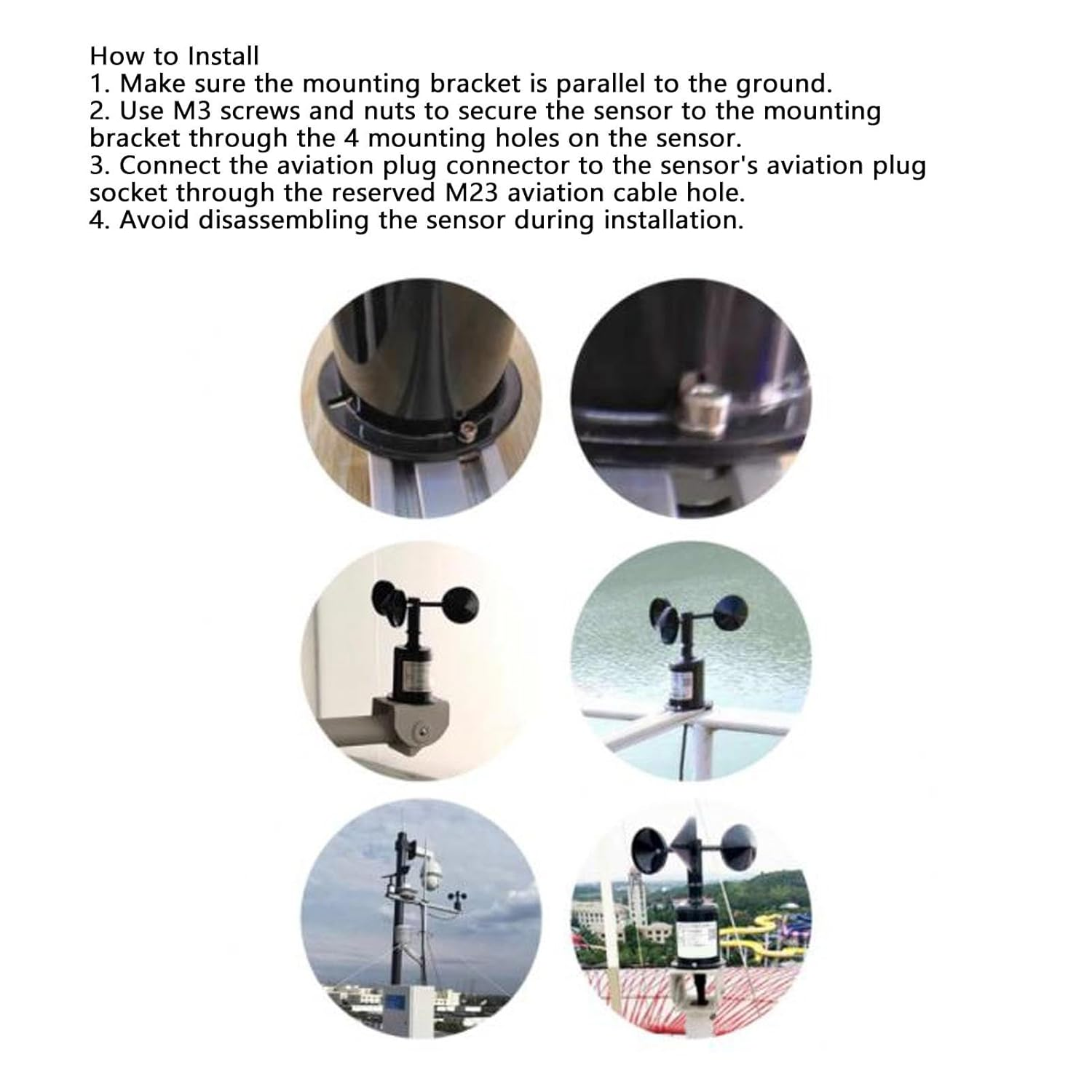 How to Install
1. Make sure the mounting bracket is parallel to the ground.
2. Use M3 screws and nuts to secure the sensor to the mounting bracket through the 4 mounting holes on the sensor.
3. Connect the aviation plug connector to the sensor's aviation plug socket through the reserved M23 aviation cable hole.
4. Avoid disassembling the sensor during installation.