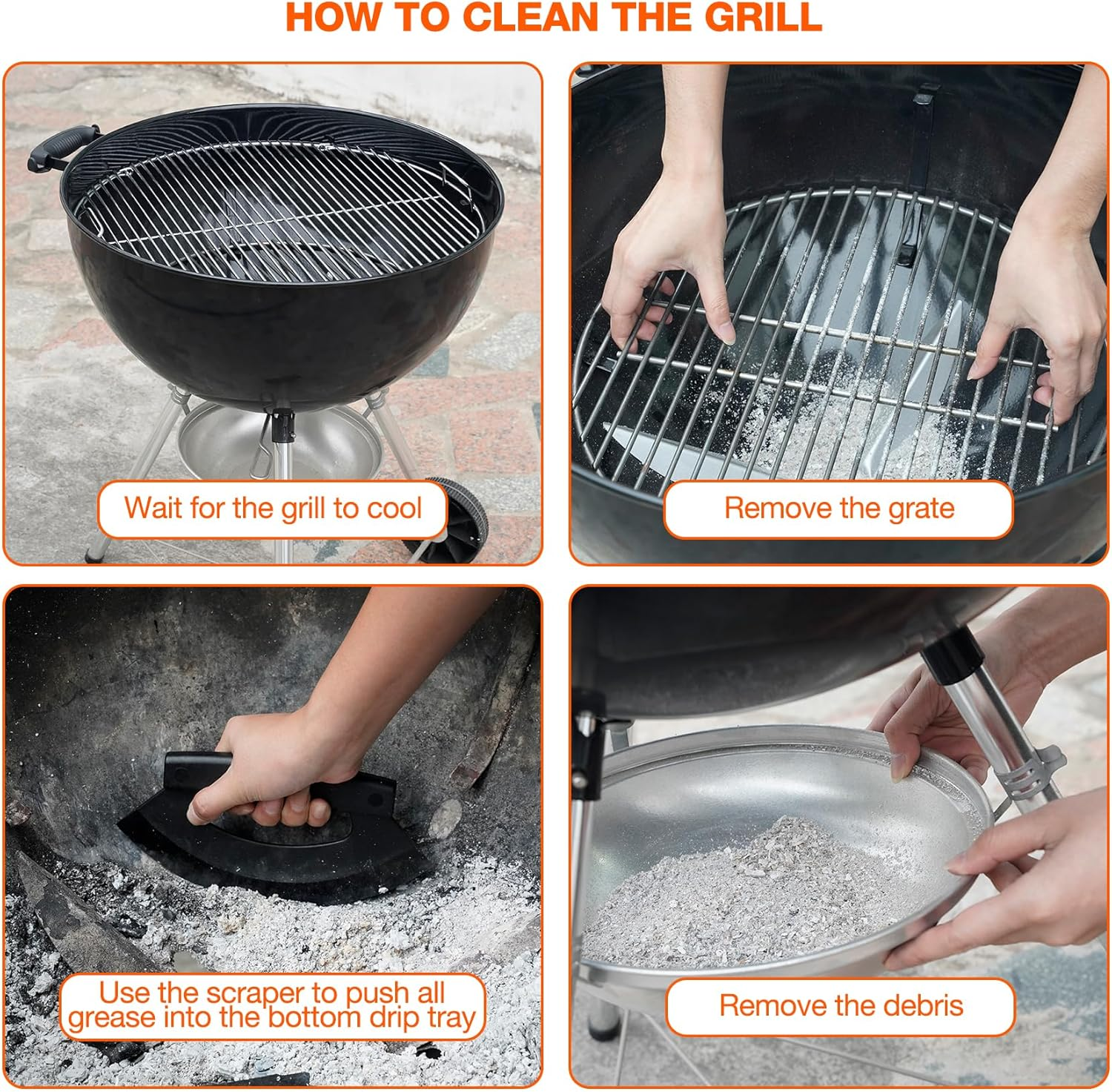 HOW TO CLEAN THE GRILL

Wait for the grill to cool

Remove the grate

Use the scraper to push all grease into the bottom drip tray

Remove the debris