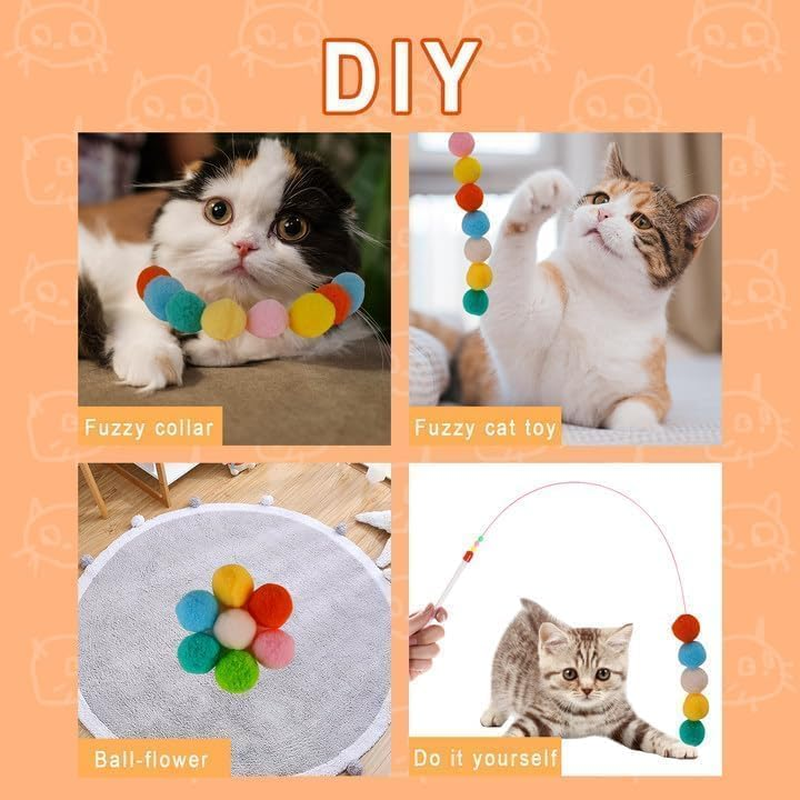 DIY

Fuzzy collar

Fuzzy cat toy

Ball-flower

Do it yourself