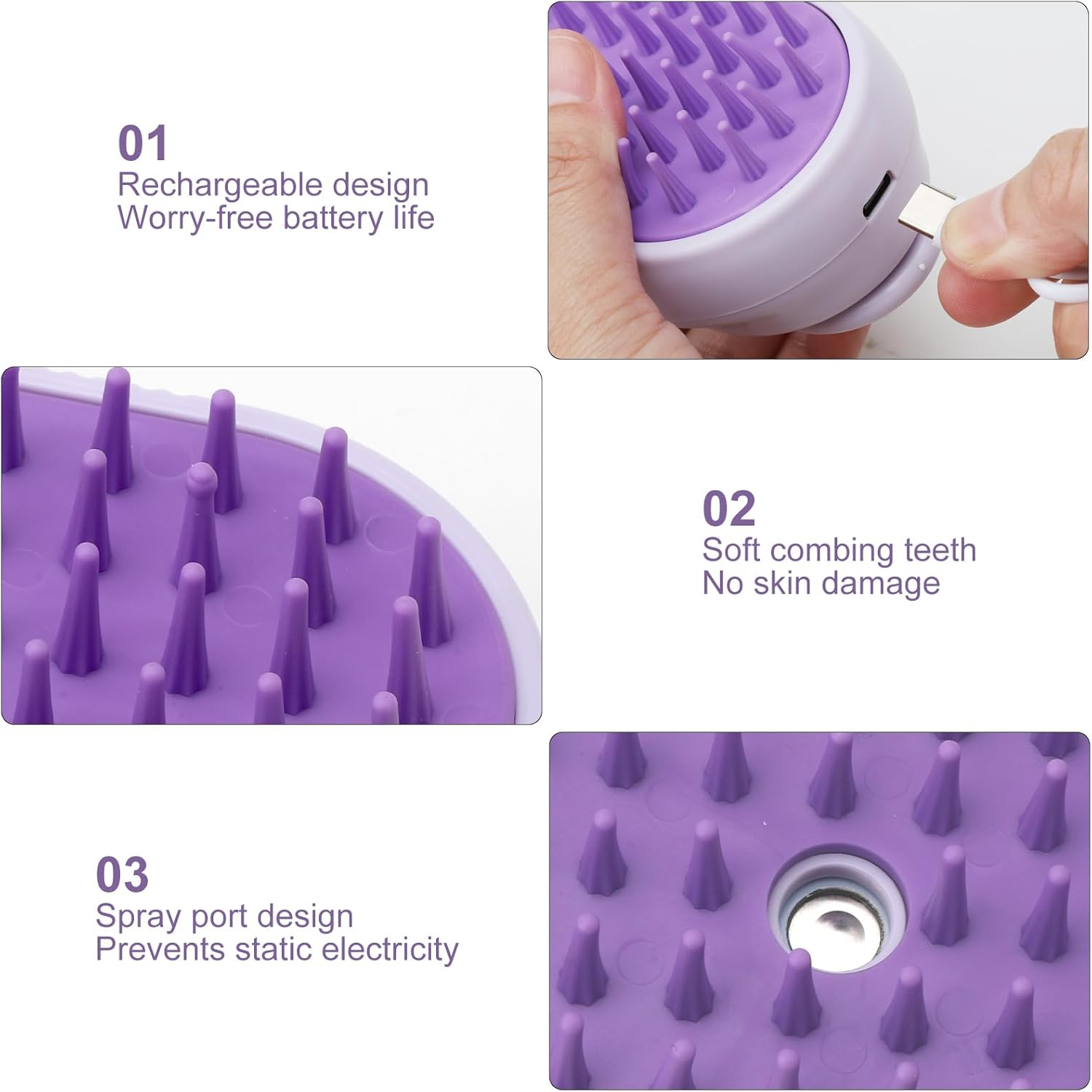 01
Rechargeable design
Worry-free battery life

02
Soft combing teeth
No skin damage

03
Spray port design
Prevents static electricity