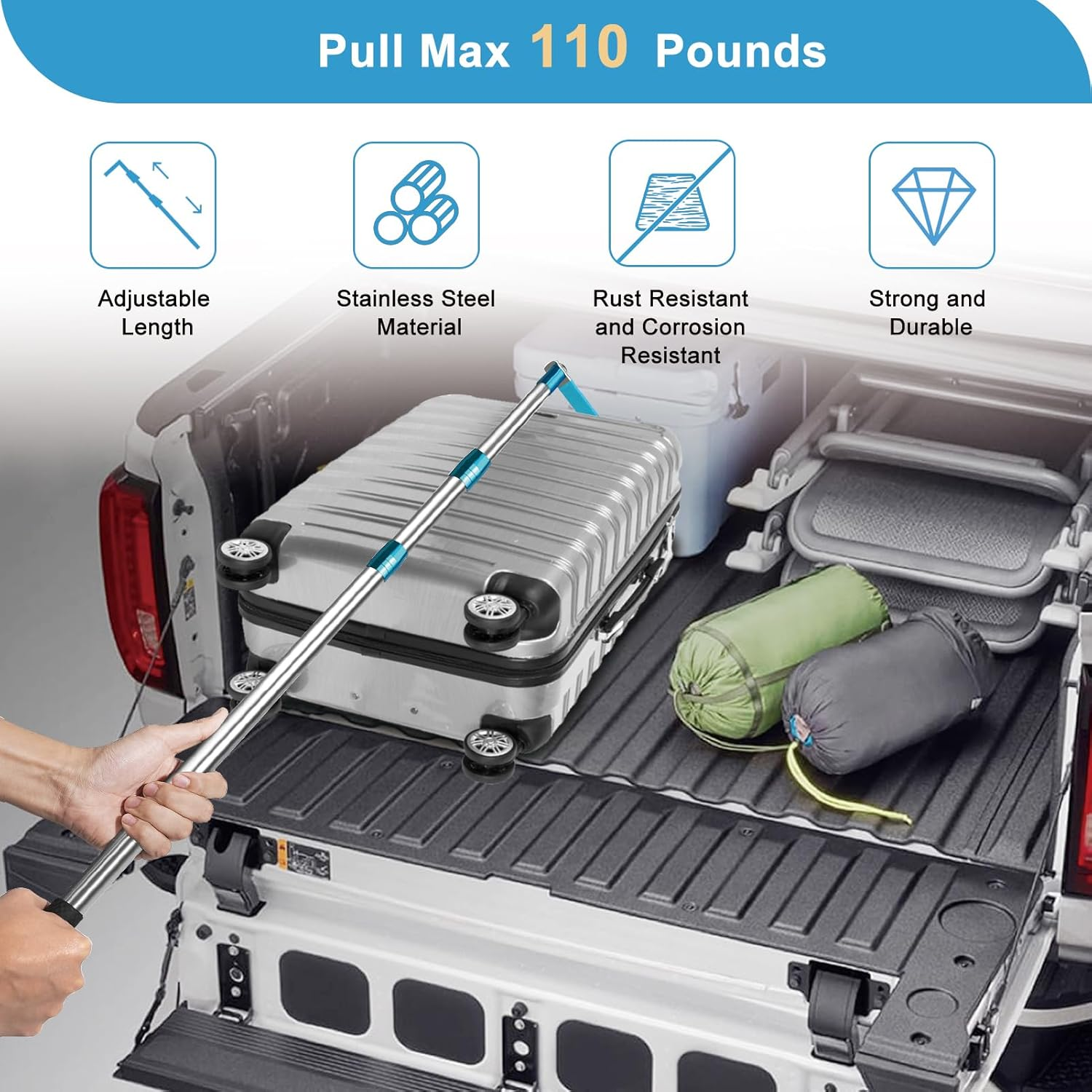 Pull Max 110 Pounds

Adjustable Length

Stainless Steel Material

Rust Resistant and Corrosion Resistant

Strong and Durable