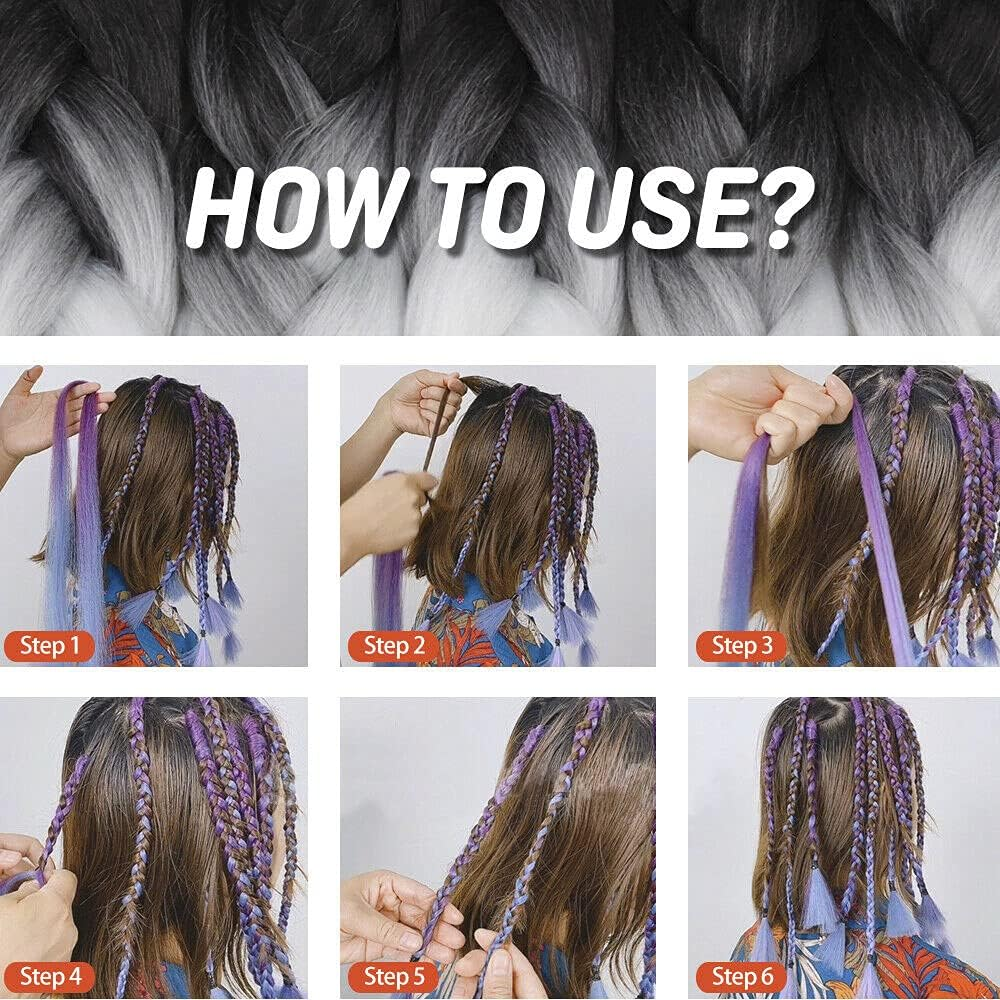 HOW TO USE?

Step 1

Step 2

Step 3

Step 4

Step 5

Step 6