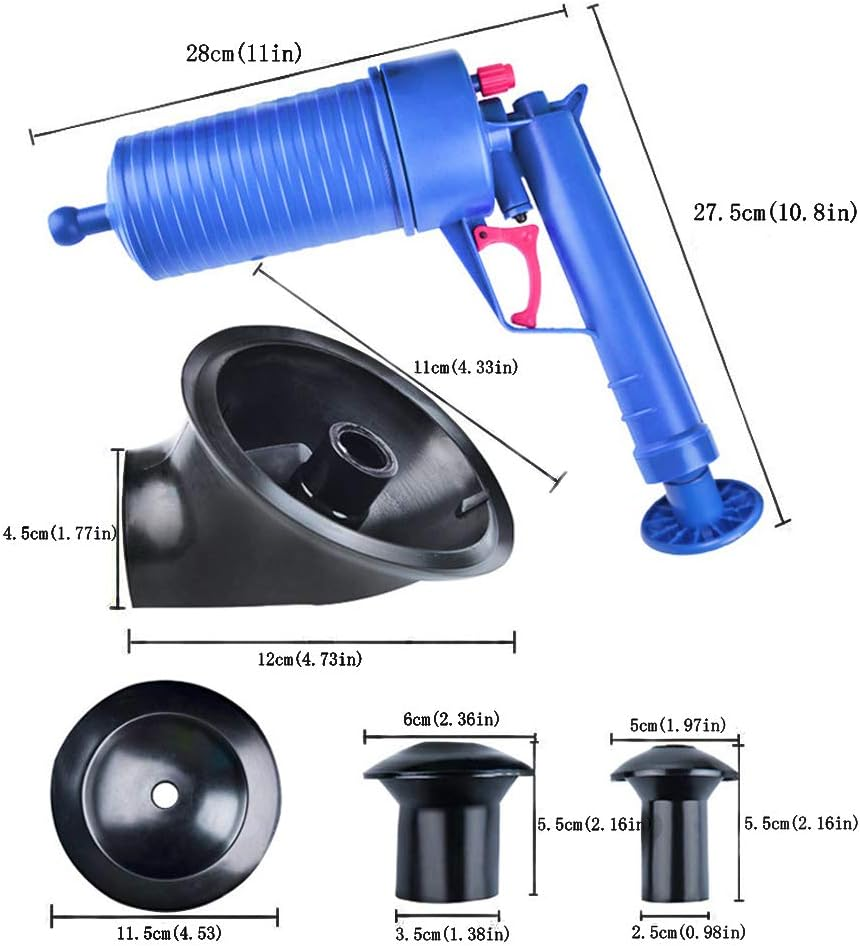 28cm(11in)

27.5cm(10.8in)

11cm(4.33in)

4.5cm(1.77in)

12cm(4.73in)

6cm(2.36in)

5cm(1.97in)

5.5cm(2.16in)

5.5cm(2.16in)

11.5cm(4.53)

3.5cm(1.38in)

2.5cm(0.98in)