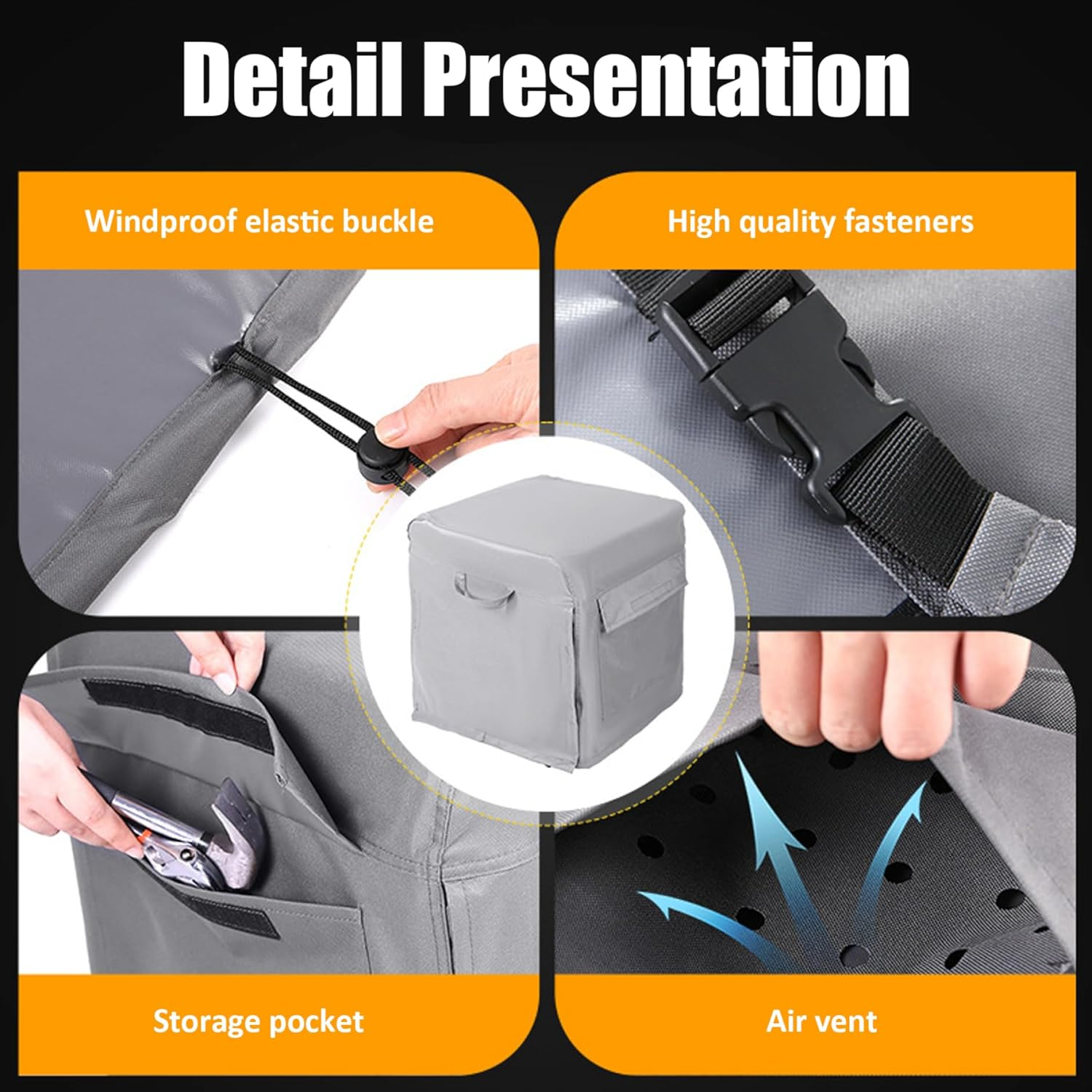 Detail Presentation

Windproof elastic buckle

High quality fasteners

Storage pocket

Air vent