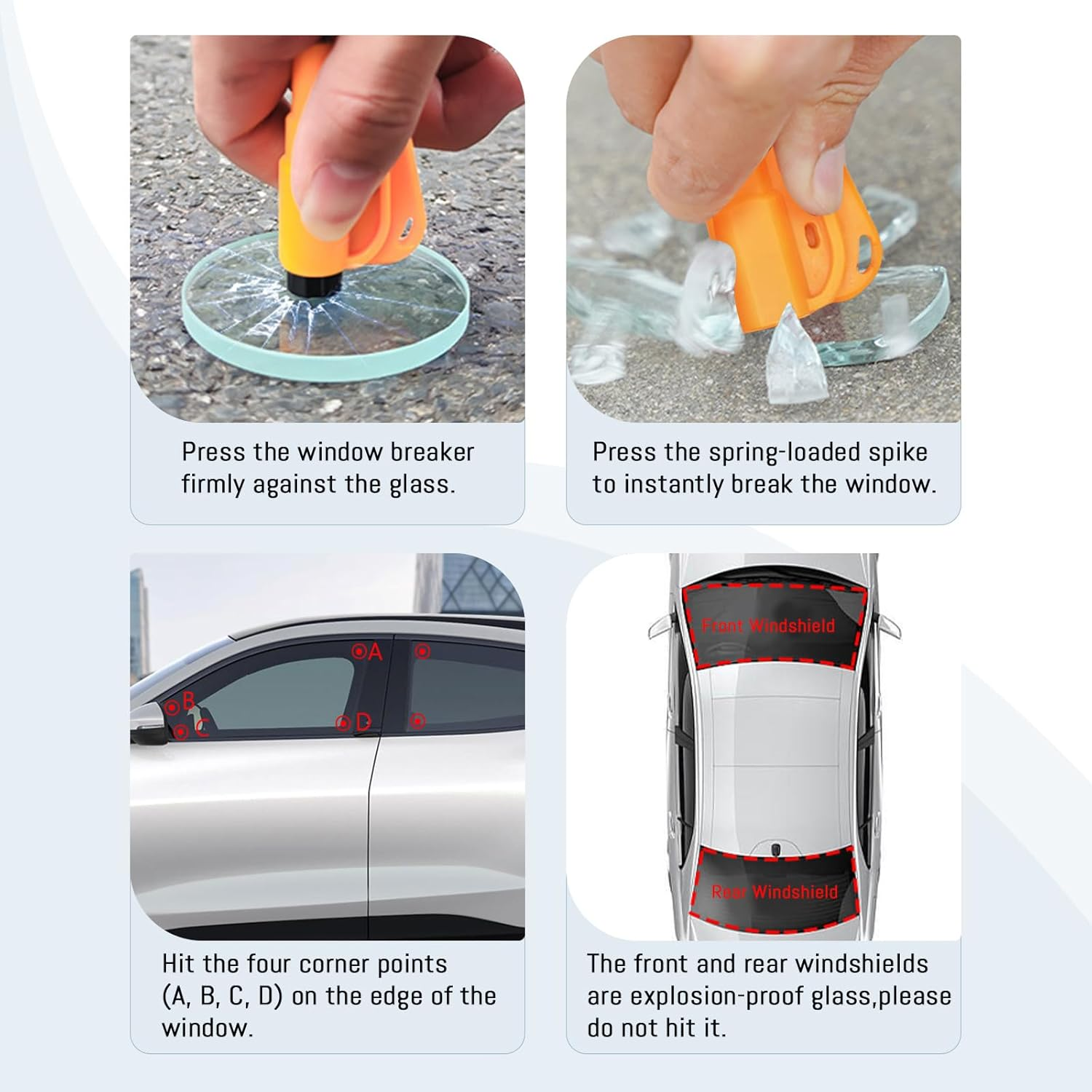 Press the window breaker firmly against the glass.

Press the spring-loaded spike to instantly break the window.

A
B
C
D

Hit the four corner points (A, B, C, D) on the edge of the window.

Front Windshield

Rear Windshield

The front and rear windshields are explosion-proof glass,please do not hit it.