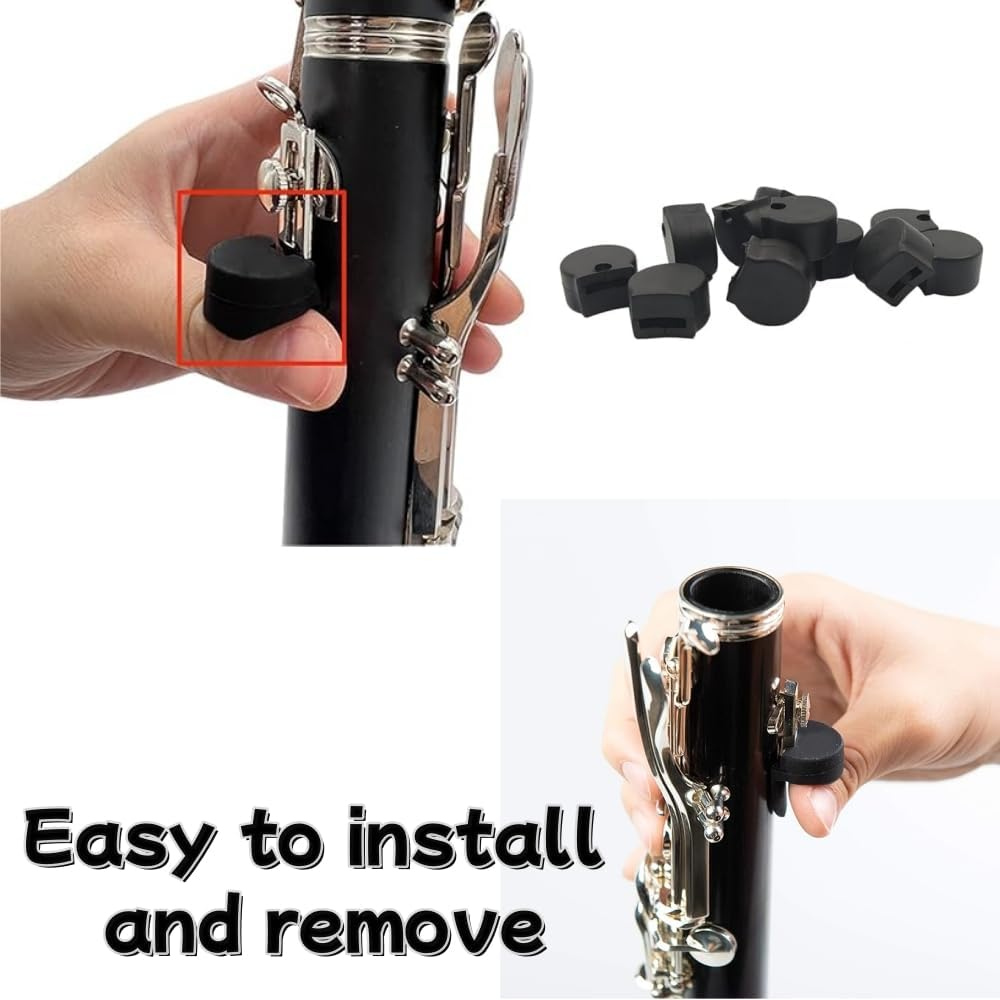 Easy to install and remove