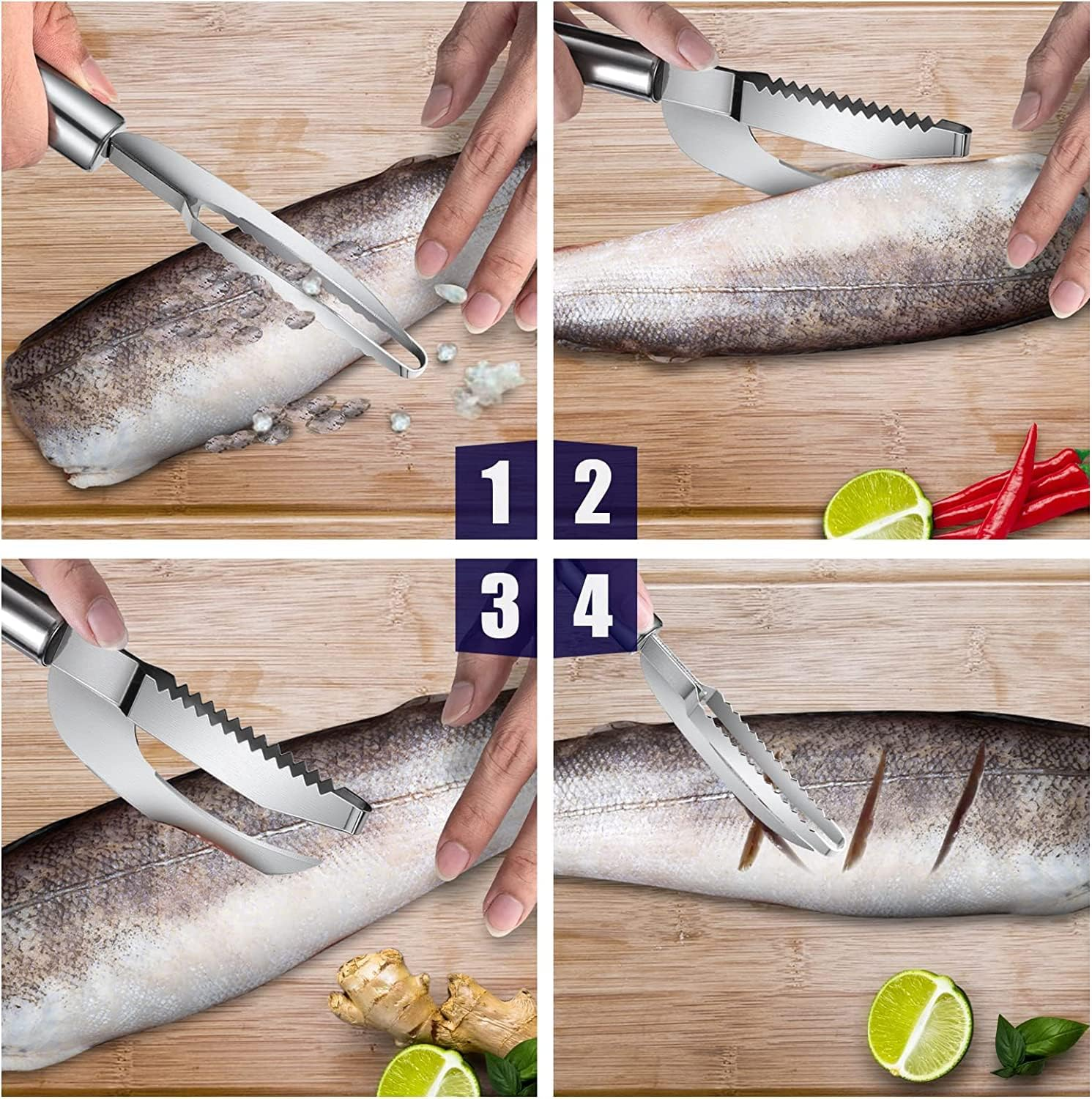 1 2
3 4