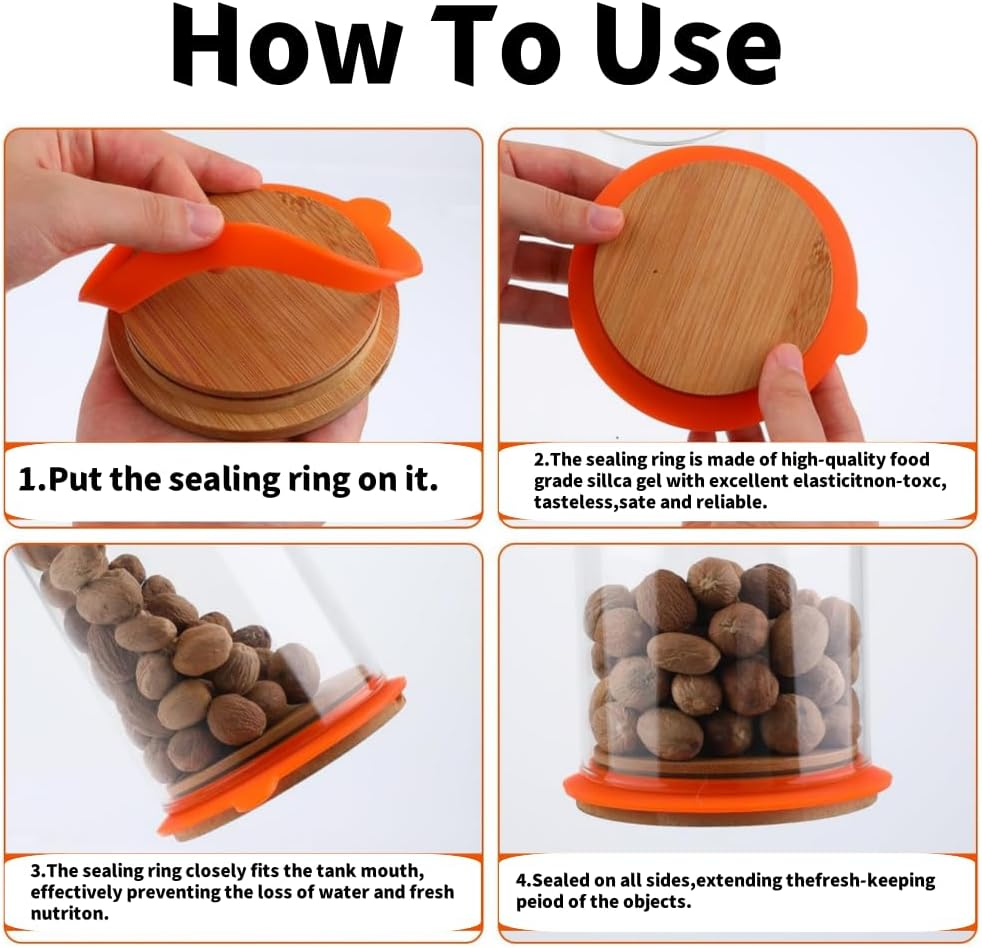 How To Use

1.Put the sealing ring on it.

2.The sealing ring is made of high-quality food grade sillca gel with excellent elasticitnon-toxc, tasteless,sate and reliable.

3.The sealing ring closely fits the tank mouth, effectively preventing the loss of water and fresh nutriton.

4.Sealed on all sides,extending thefresh-keeping peiod of the objects.