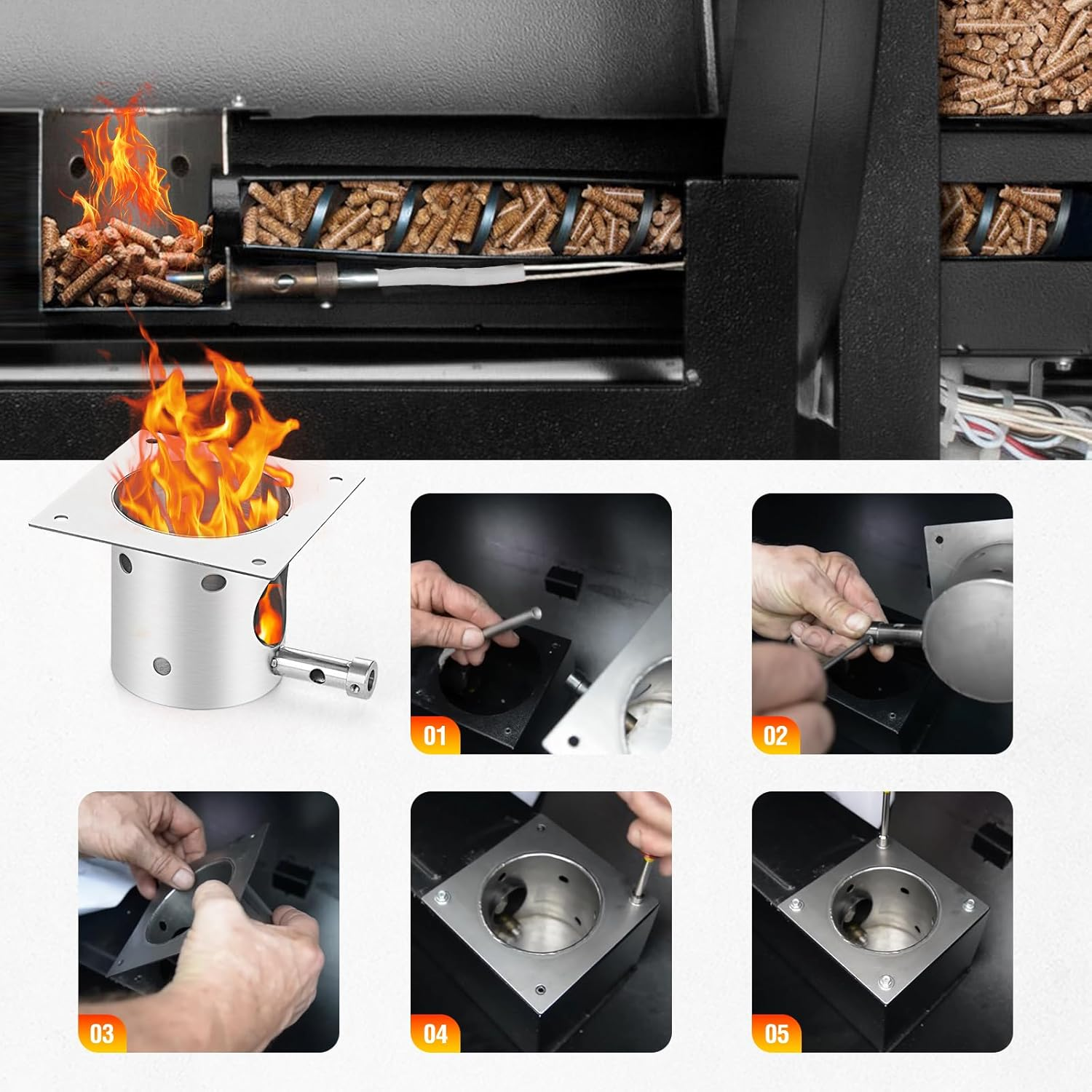 01

02

03

04

05