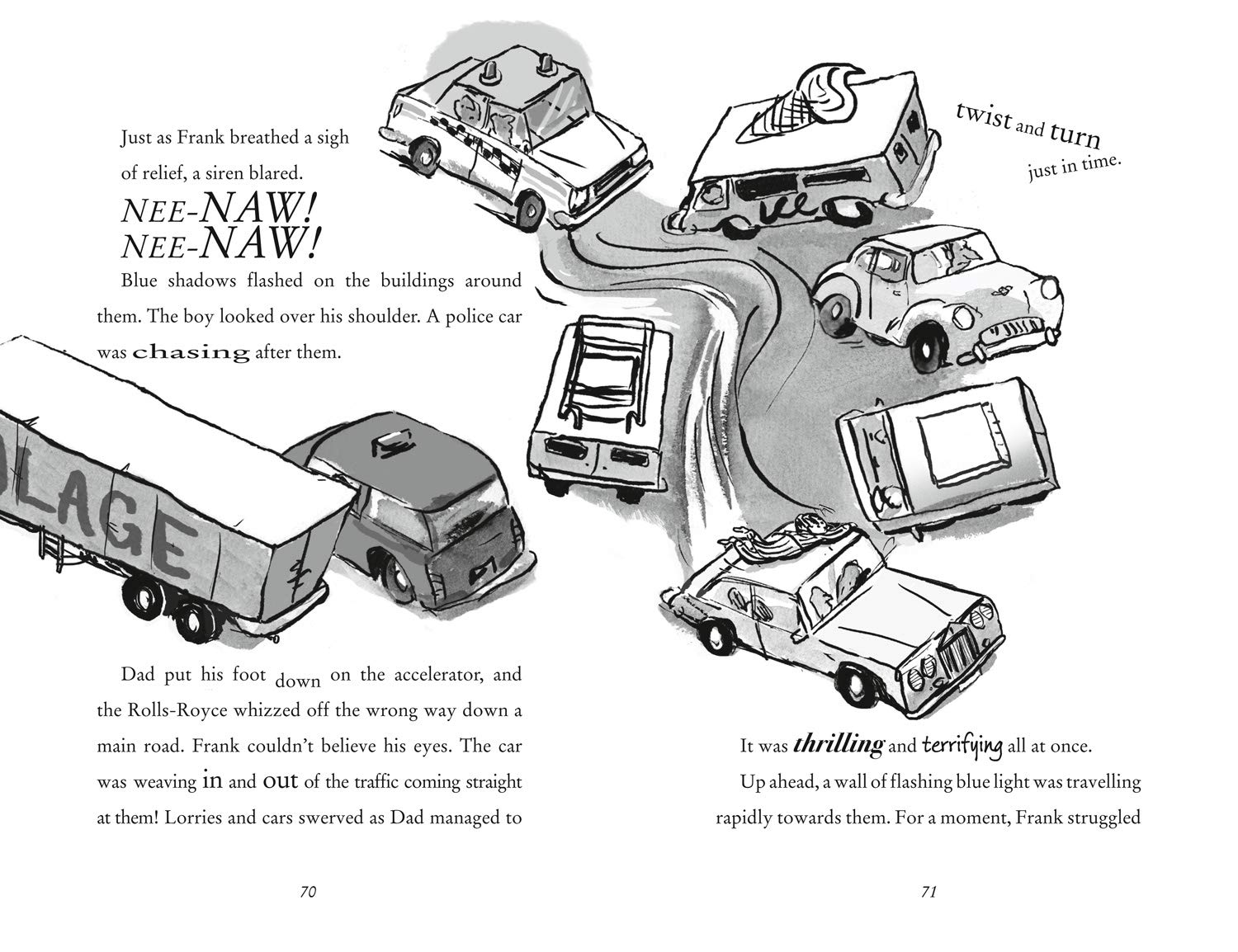 Just as Frank breathed a sigh of relief, a siren blared.

NEE-NAW!
NEE-NAW!

Blue shadows flashed on the buildings around them. The boy looked over his shoulder. A police car was chasing after them.

LAGE

Dad put his foot down on the accelerator, and the Rolls-Royce whizzed off the wrong way down a main road. Frank couldn't believe his eyes. The car was weaving in and out of the traffic coming straight at them! Lorries and cars swerved as Dad managed to

70

twist and turn just in time.

It was thrilling and terrifying all at once.

Up ahead, a wall of flashing blue light was travelling rapidly towards them. For a moment, Frank struggled

71