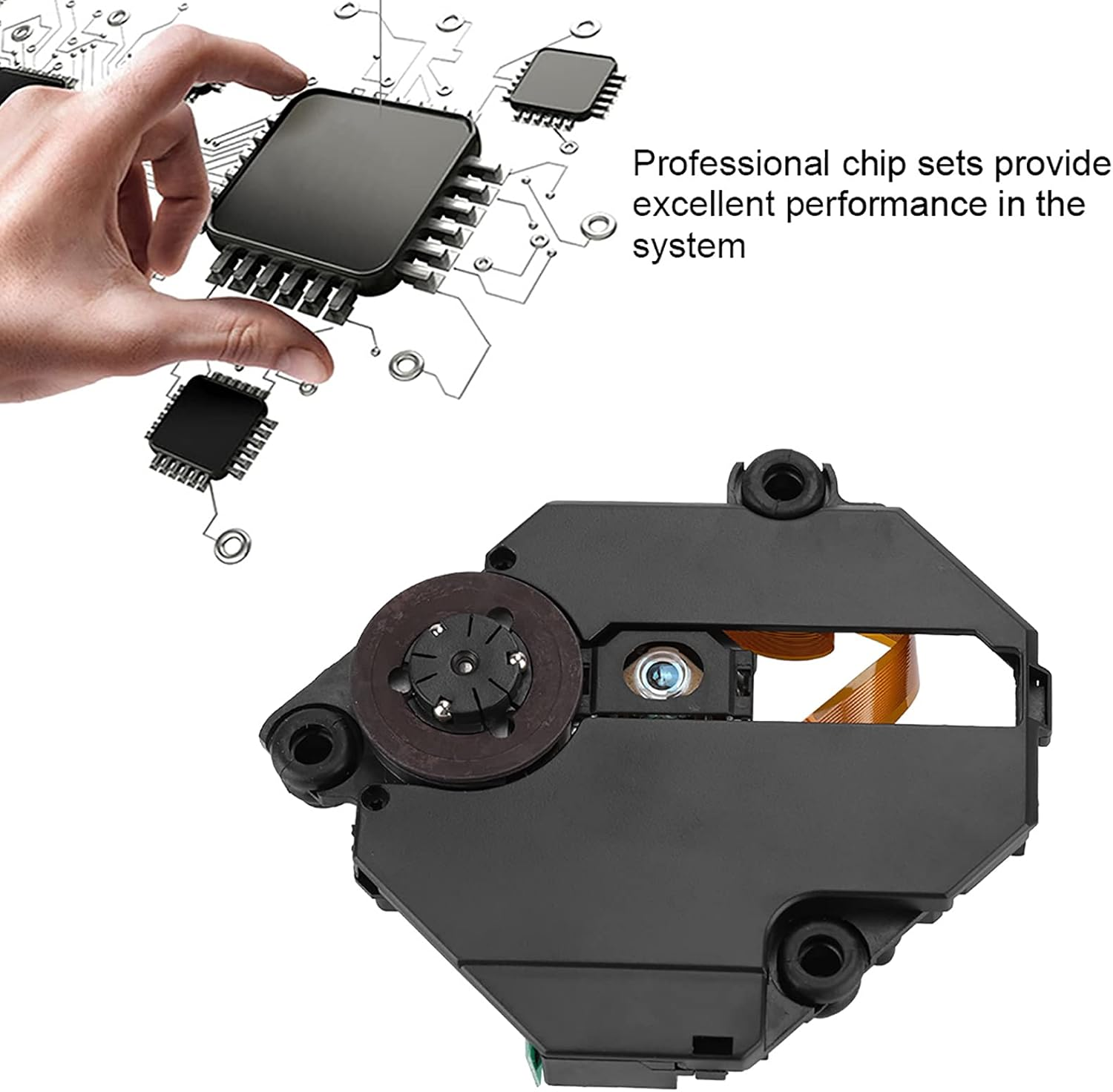 Professional chip sets provide excellent performance in the system