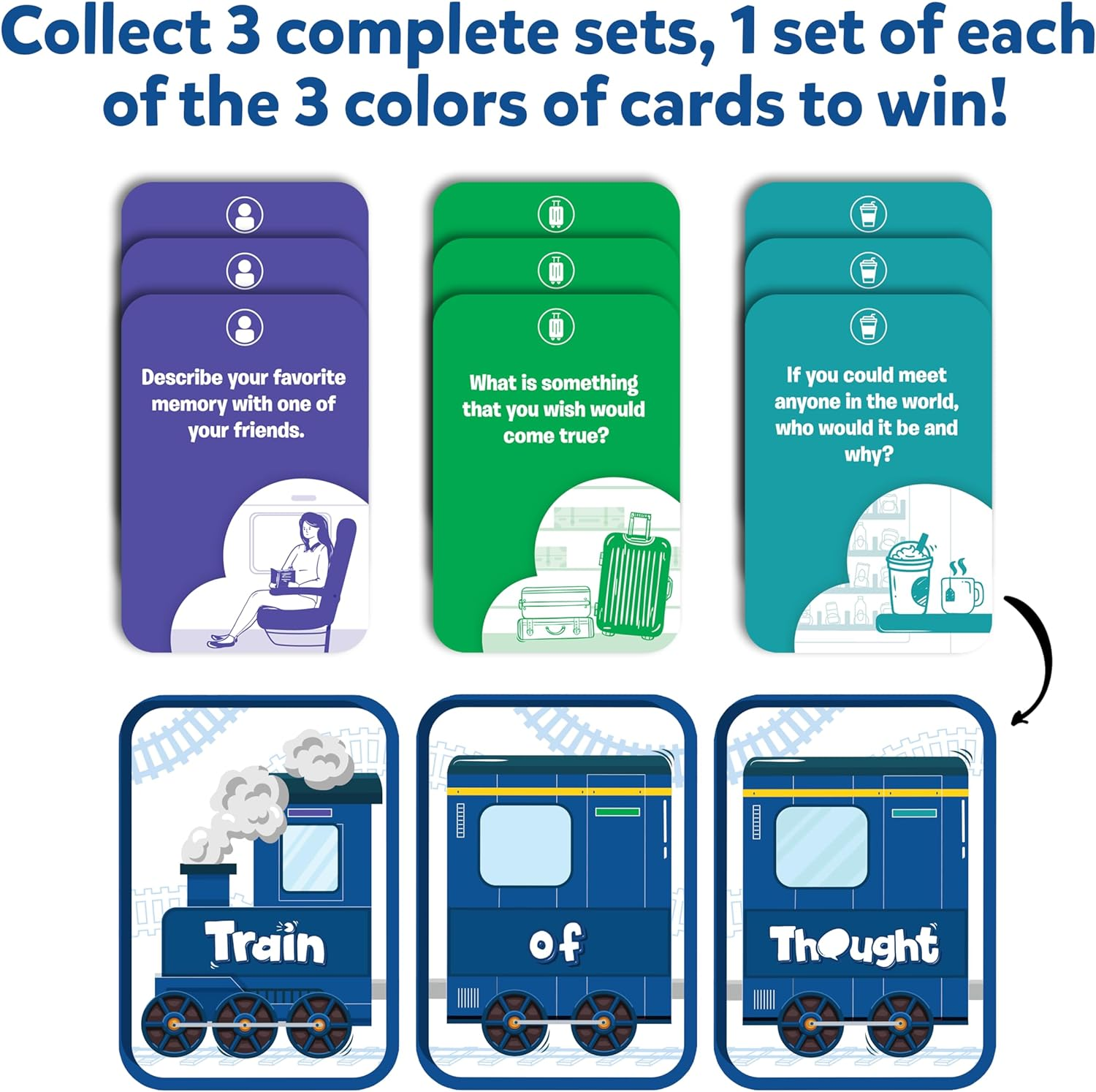 Collect 3 complete sets, 1 set of each of the 3 colors of cards to win!

Describe your favorite memory with one of your friends.

What is something that you wish would come true?

If you could meet anyone in the world, who would it be and why?

Train

of

Thought