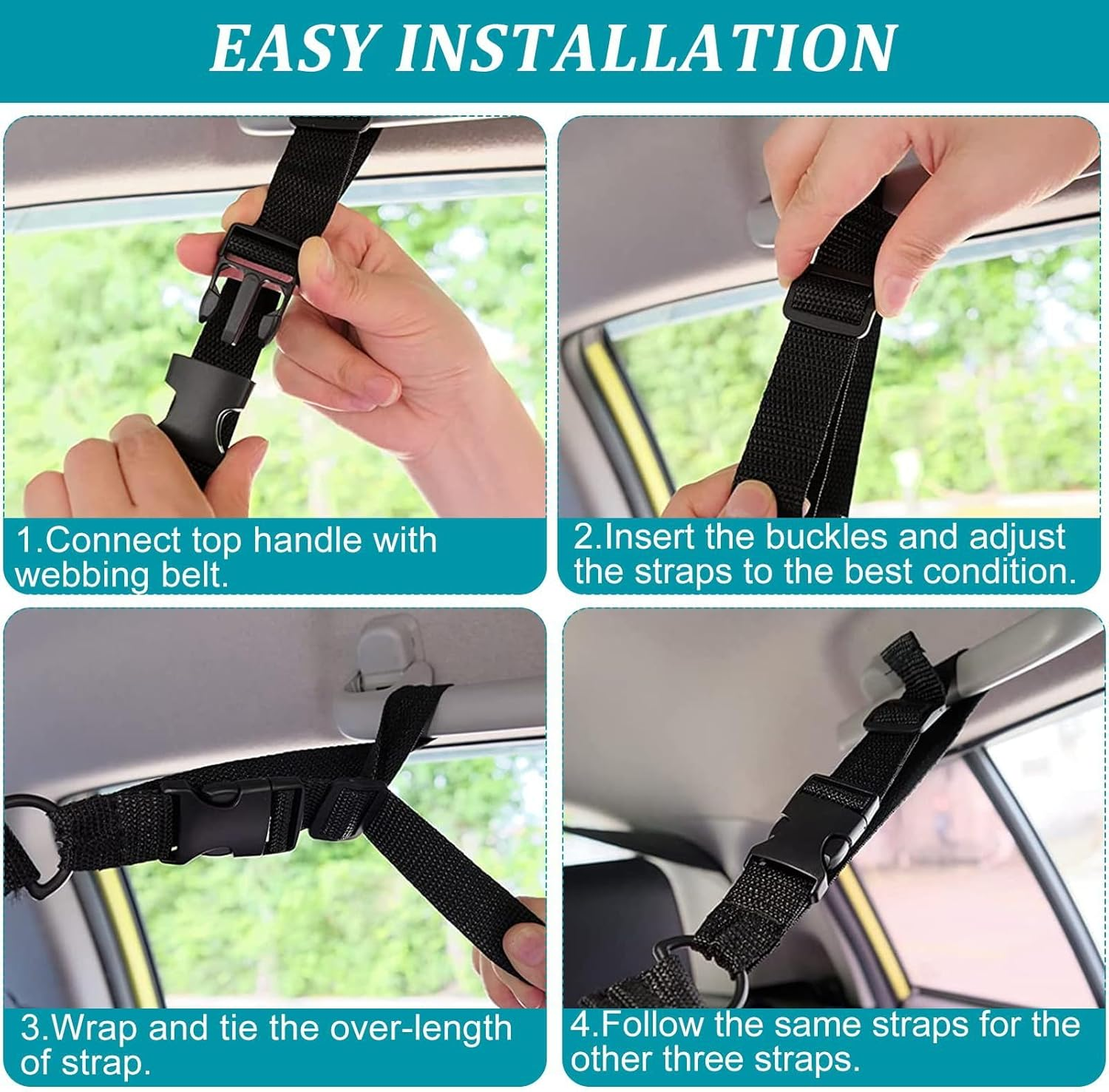 EASY INSTALLATION

1.Connect top handle with webbing belt.

2.Insert the buckles and adjust the straps to the best condition.

3.Wrap and tie the over-length of strap.

4.Follow the same straps for the other three straps.