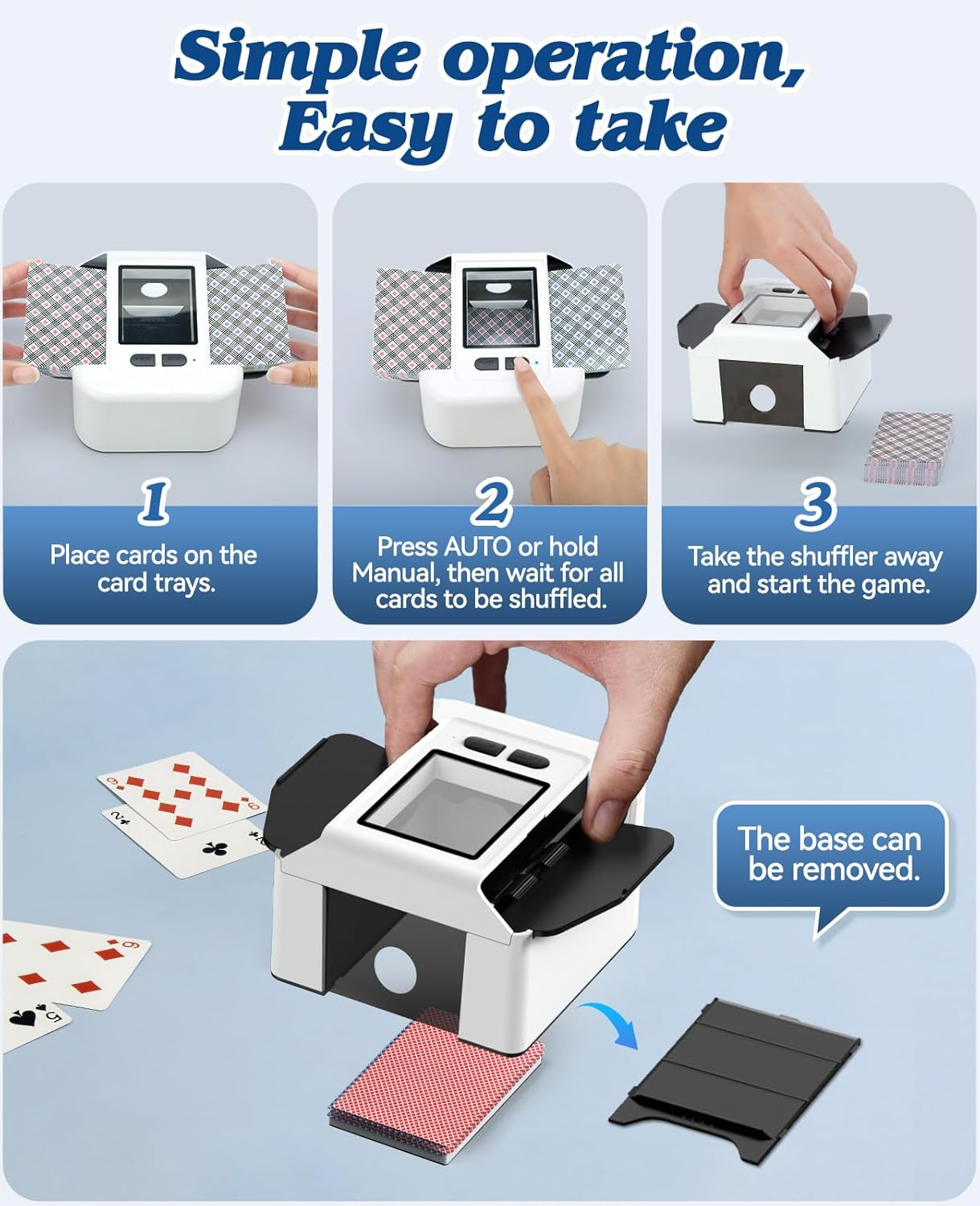 Simple operation,
Easy to take

1
Place cards on the card trays.

2
Press AUTO or hold Manual, then wait for all cards to be shuffled.

3
Take the shuffler away and start the game.

The base can be removed.