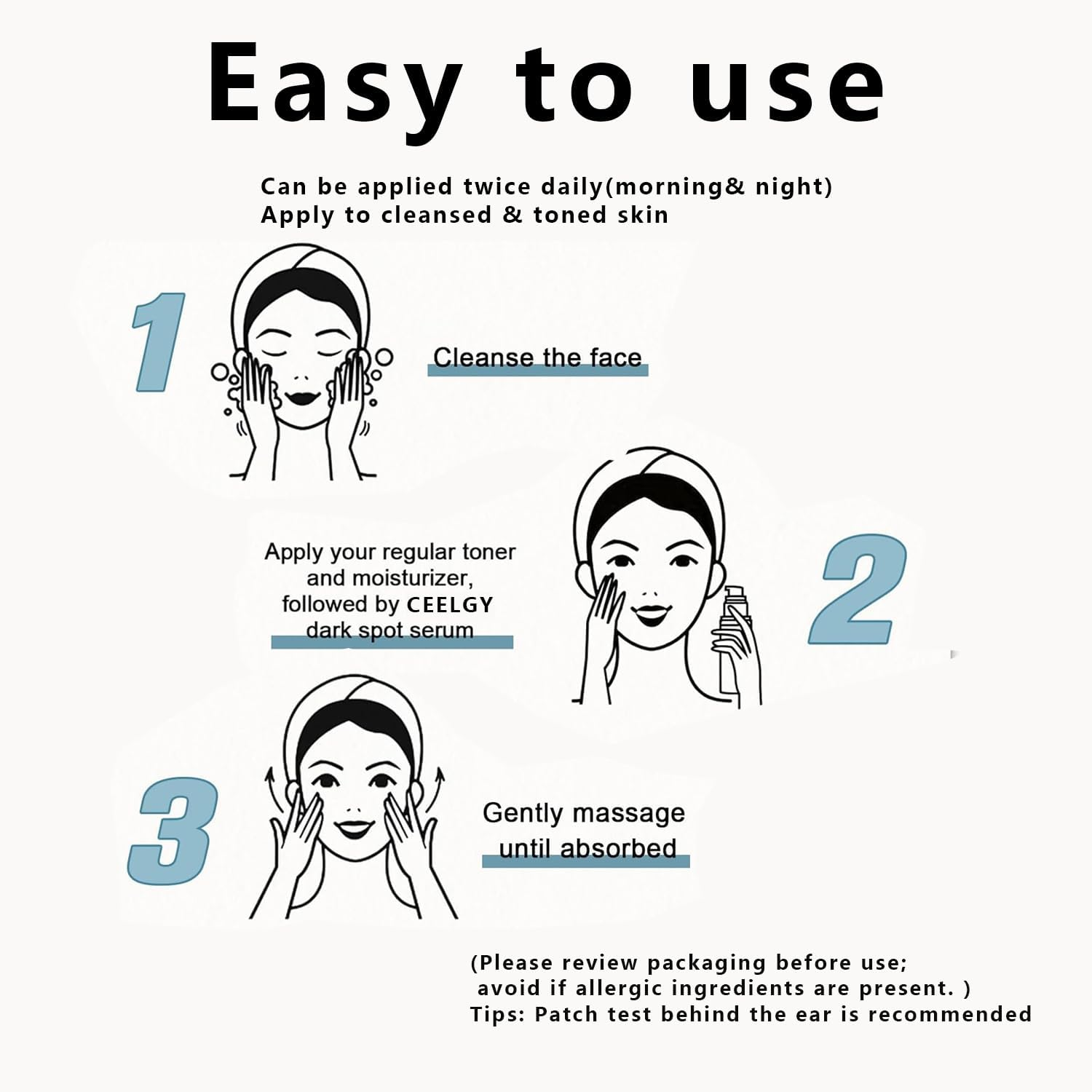 Easy to use

Can be applied twice daily(morning& night)
Apply to cleansed & toned skin

1

Cleanse the face

Apply your regular toner and moisturizer, followed by CEELGY dark spot serum

2

3

Gently massage until absorbed

(Please review packaging before use; avoid if allergic ingredients are present. )
Tips: Patch test behind the ear is recommended