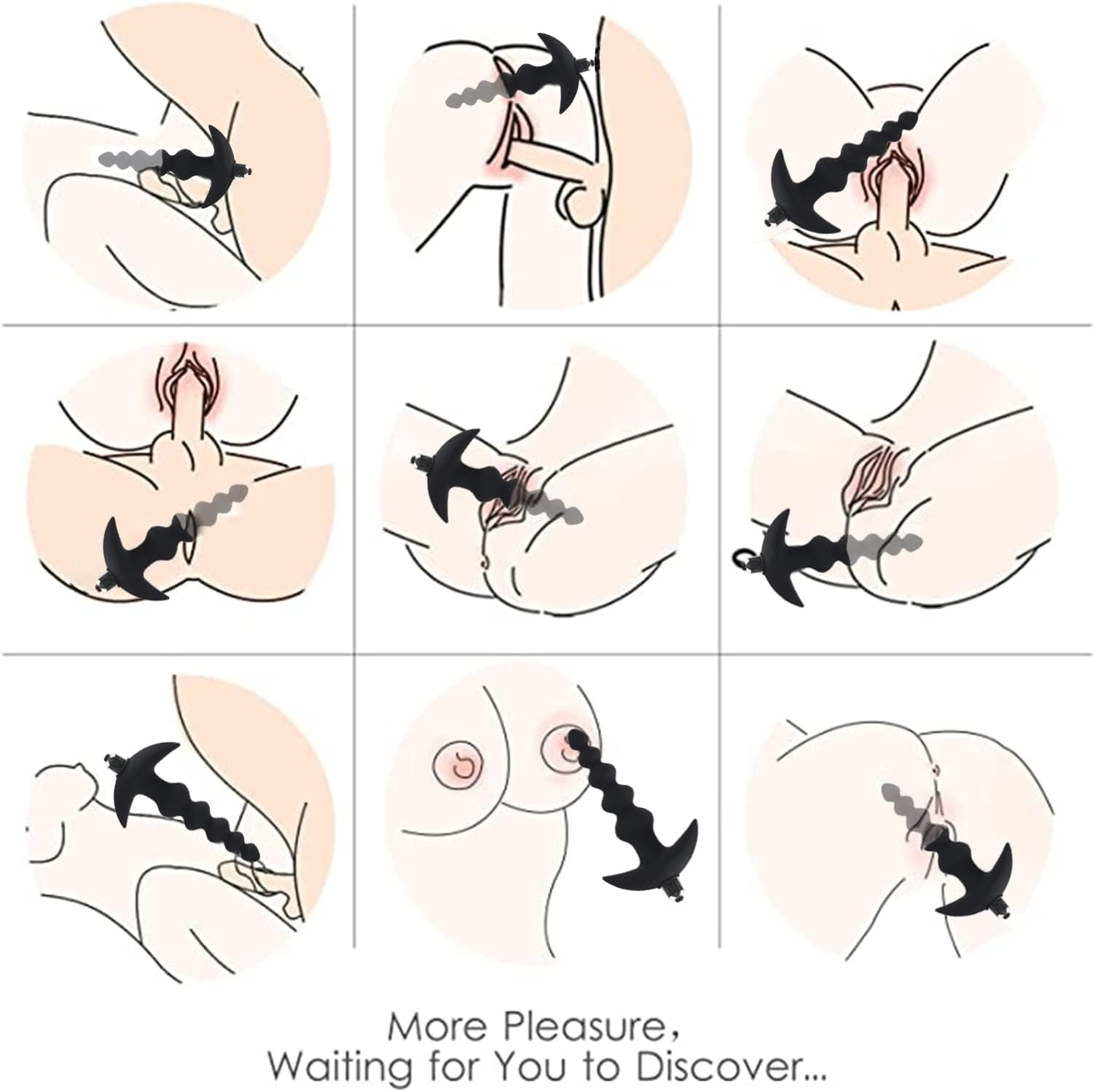 More Pleasure,
Waiting for You to Discover...