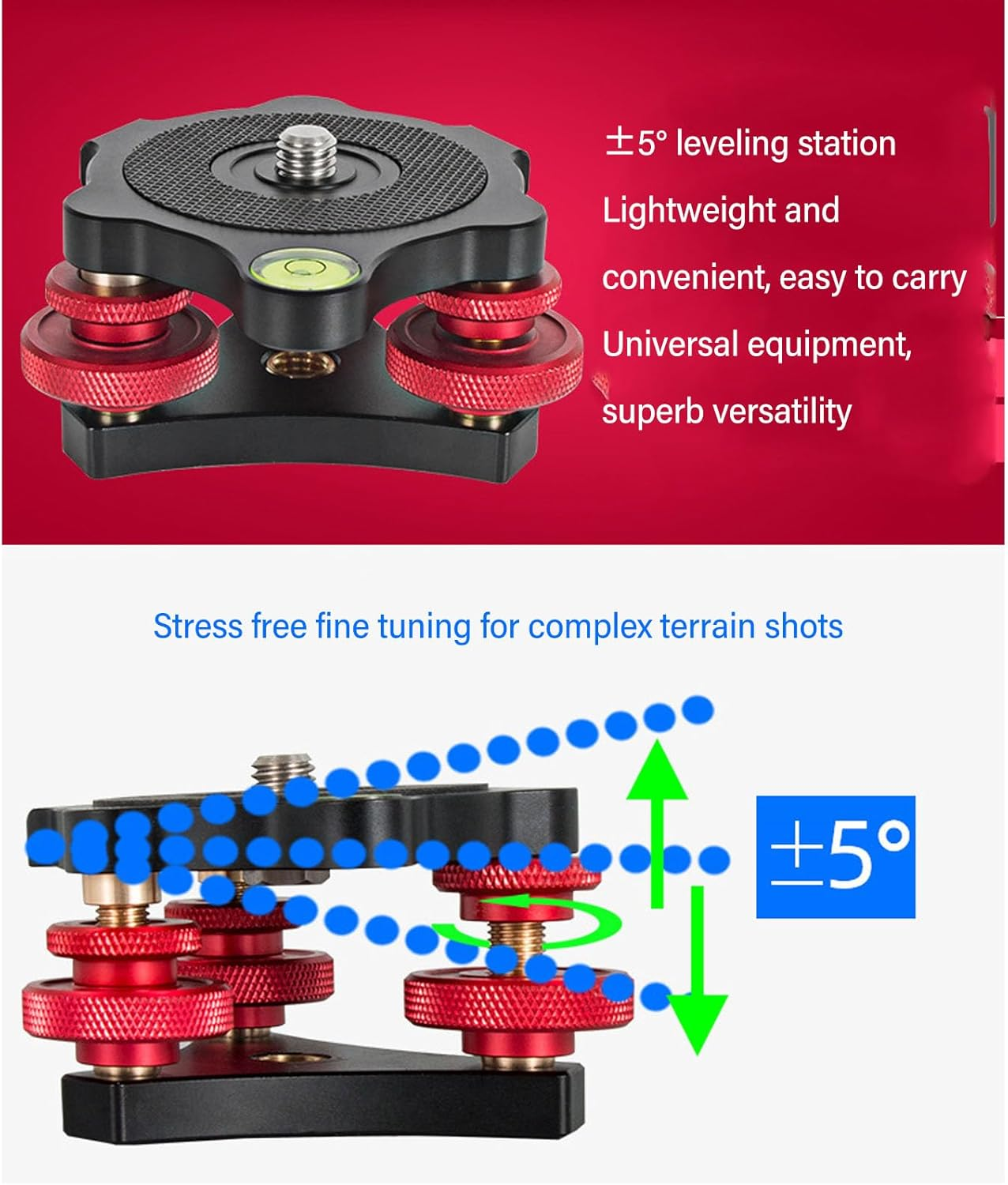 ±5° leveling station

Lightweight and convenient, easy to carry

Universal equipment, superb versatility

Stress free fine tuning for complex terrain shots

±5°