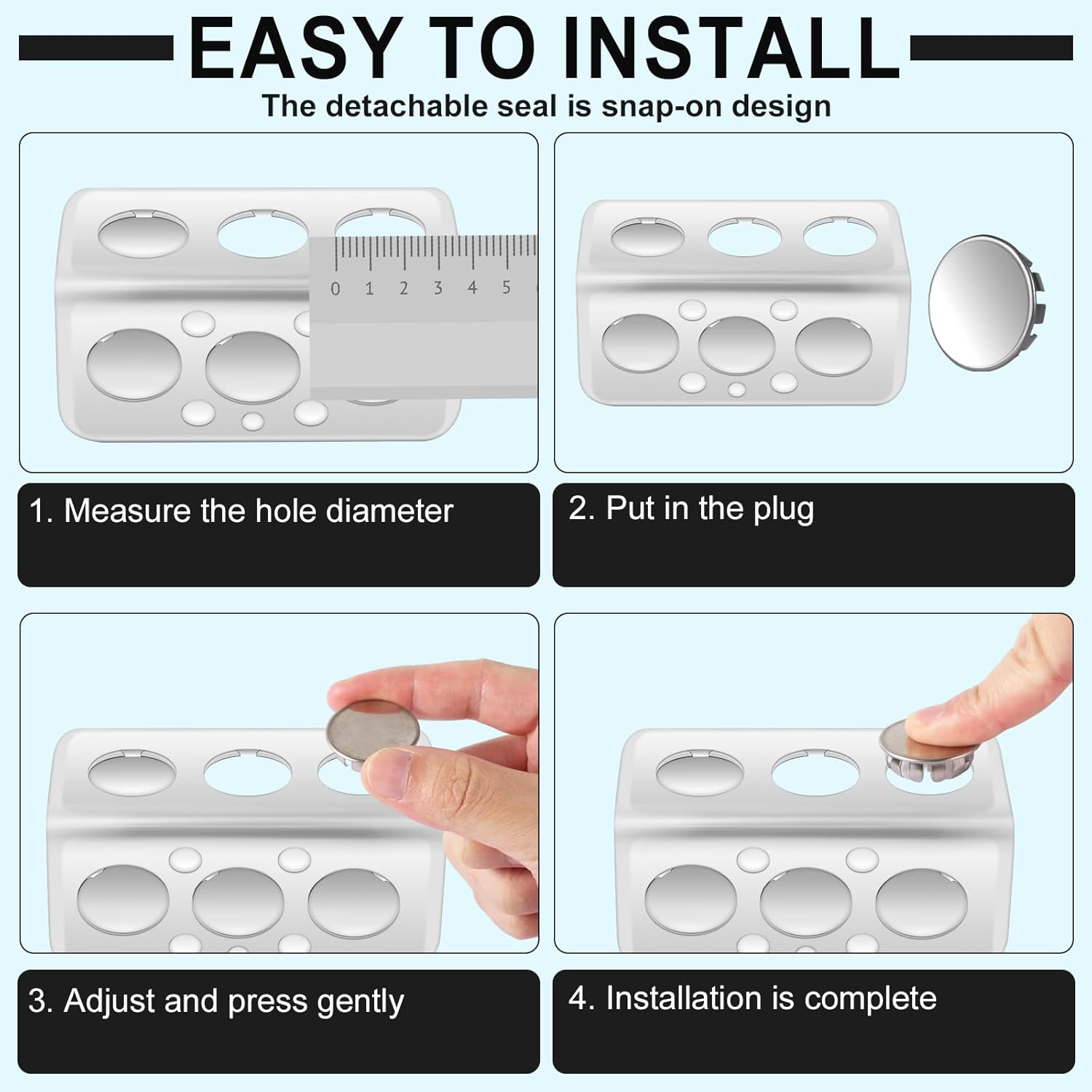 EASY TO INSTALL

The detachable seal is snap-on design

0 1 2 3 4 5

1. Measure the hole diameter

2. Put in the plug

3. Adjust and press gently

4. Installation is complete