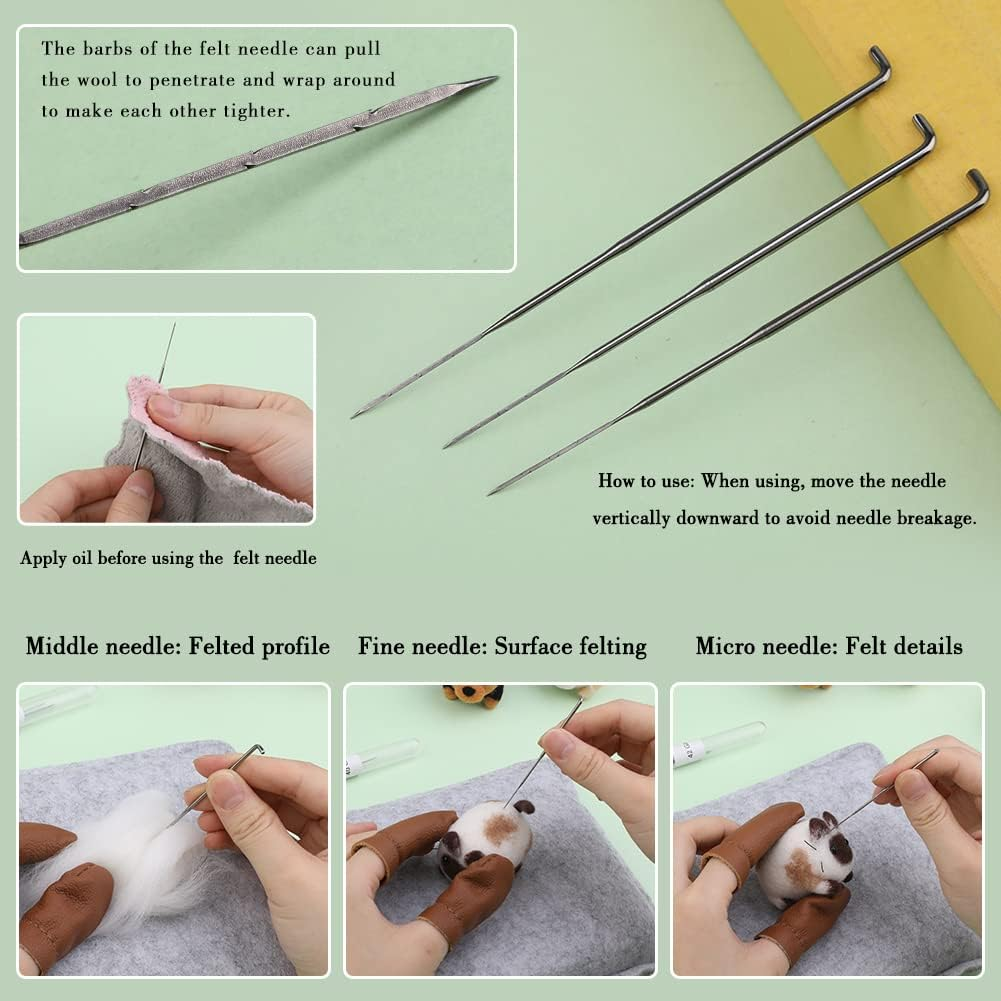 The barbs of the felt needle can pull the wool to penetrate and wrap around to make each other tighter.

How to use: When using, move the needle vertically downward to avoid needle breakage.

Apply oil before using the felt needle

Middle needle: Felted profile

Fine needle: Surface felting

Micro needle: Felt details