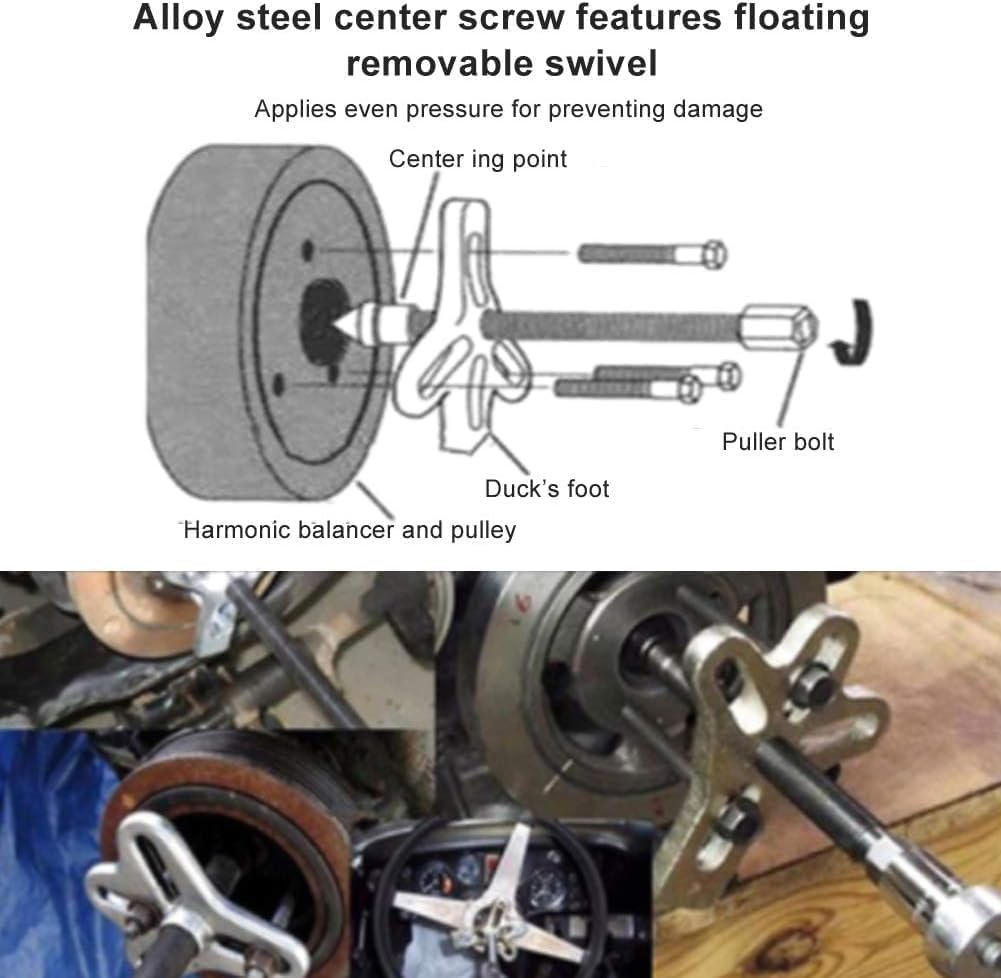 Alloy steel center screw features floating removable swivel

Applies even pressure for preventing damage

Center ing point

Puller bolt

Duck's foot

Harmonic balancer and pulley