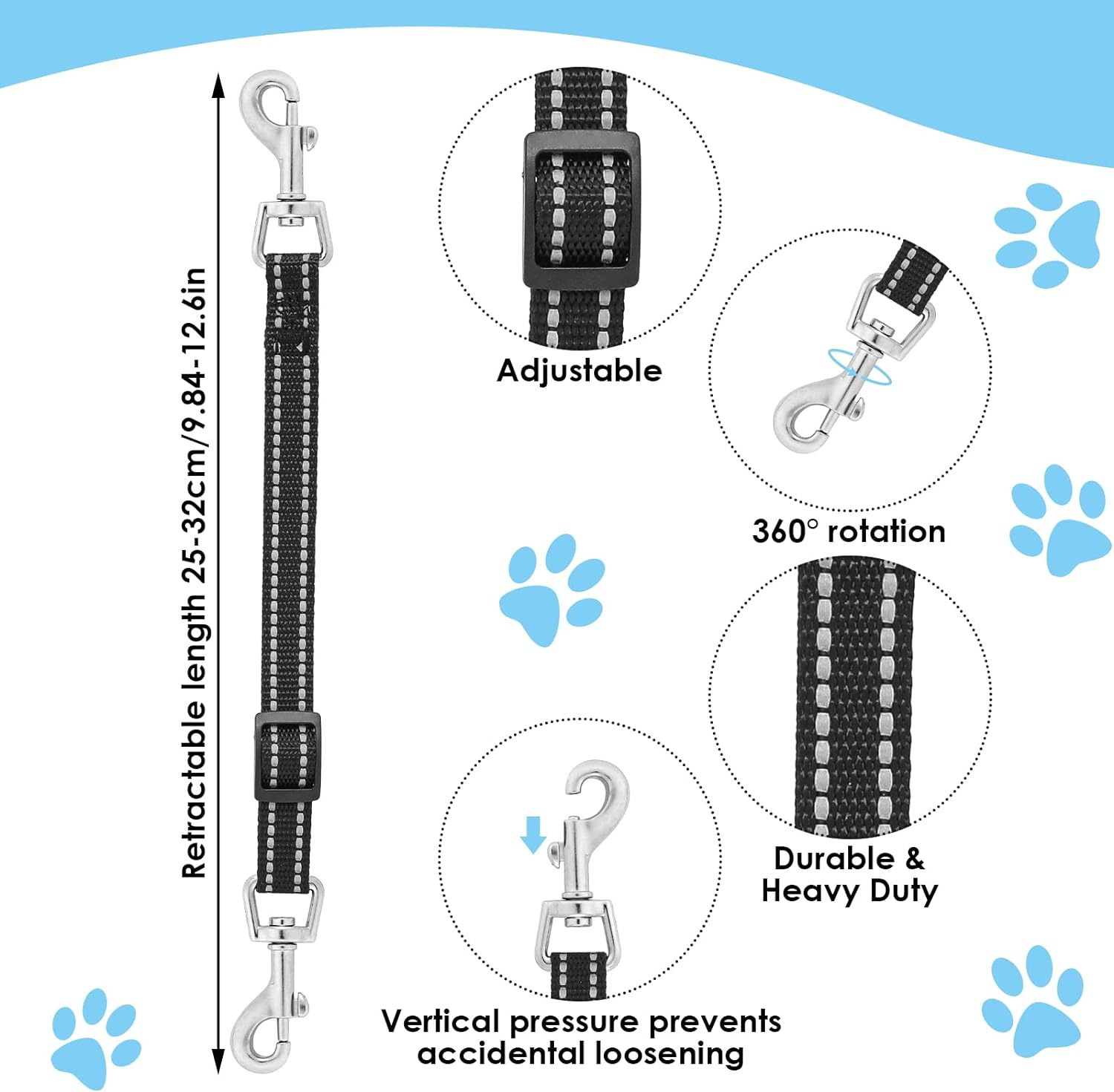 Retractable length 25-32cm/9.84-12.6in

Adjustable

360° rotation

Durable & Heavy Duty

Vertical pressure prevents accidental loosening