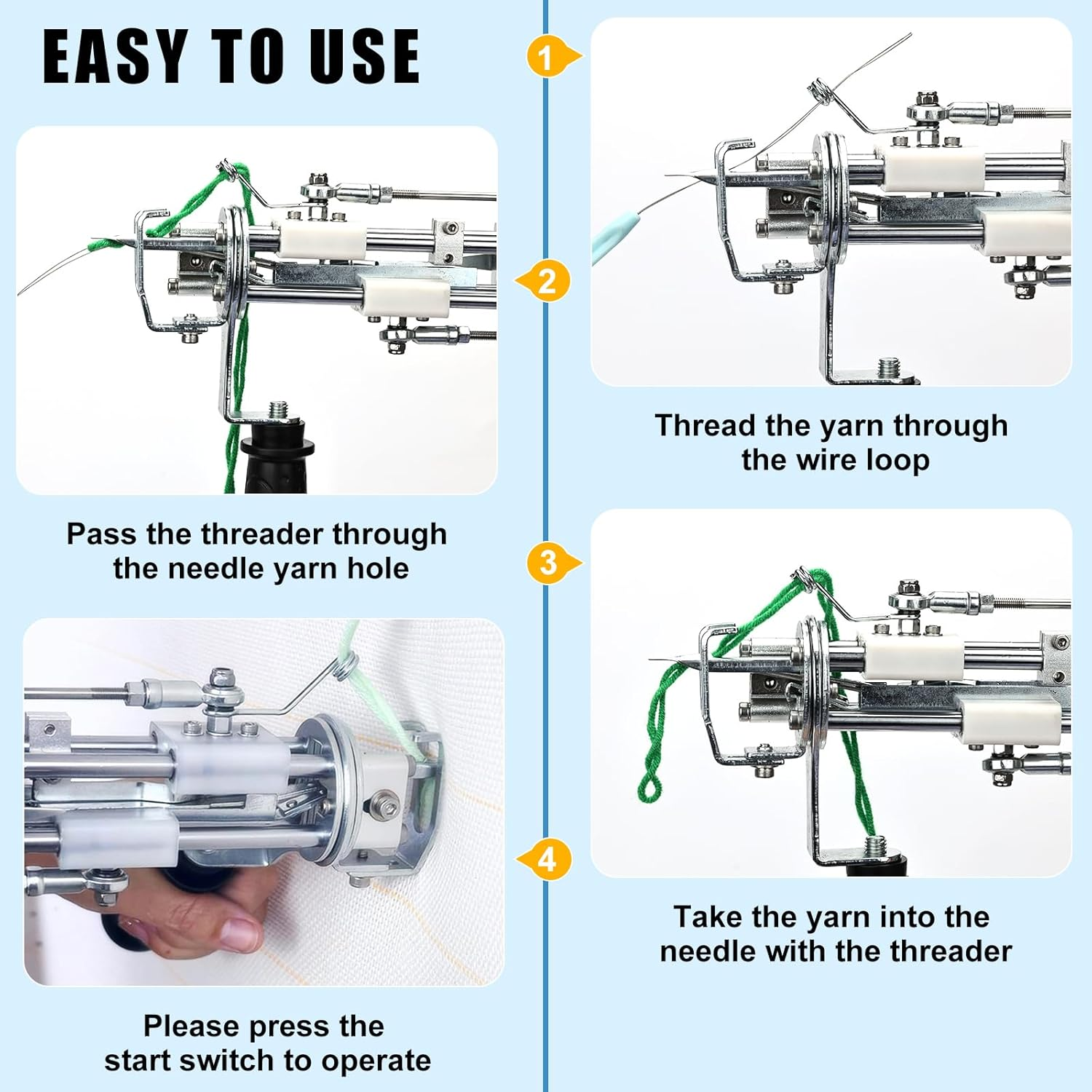 EASY TO USE

1

Thread the yarn through the wire loop

2

Pass the threader through the needle yarn hole

3

Take the yarn into the needle with the threader

4

Please press the start switch to operate