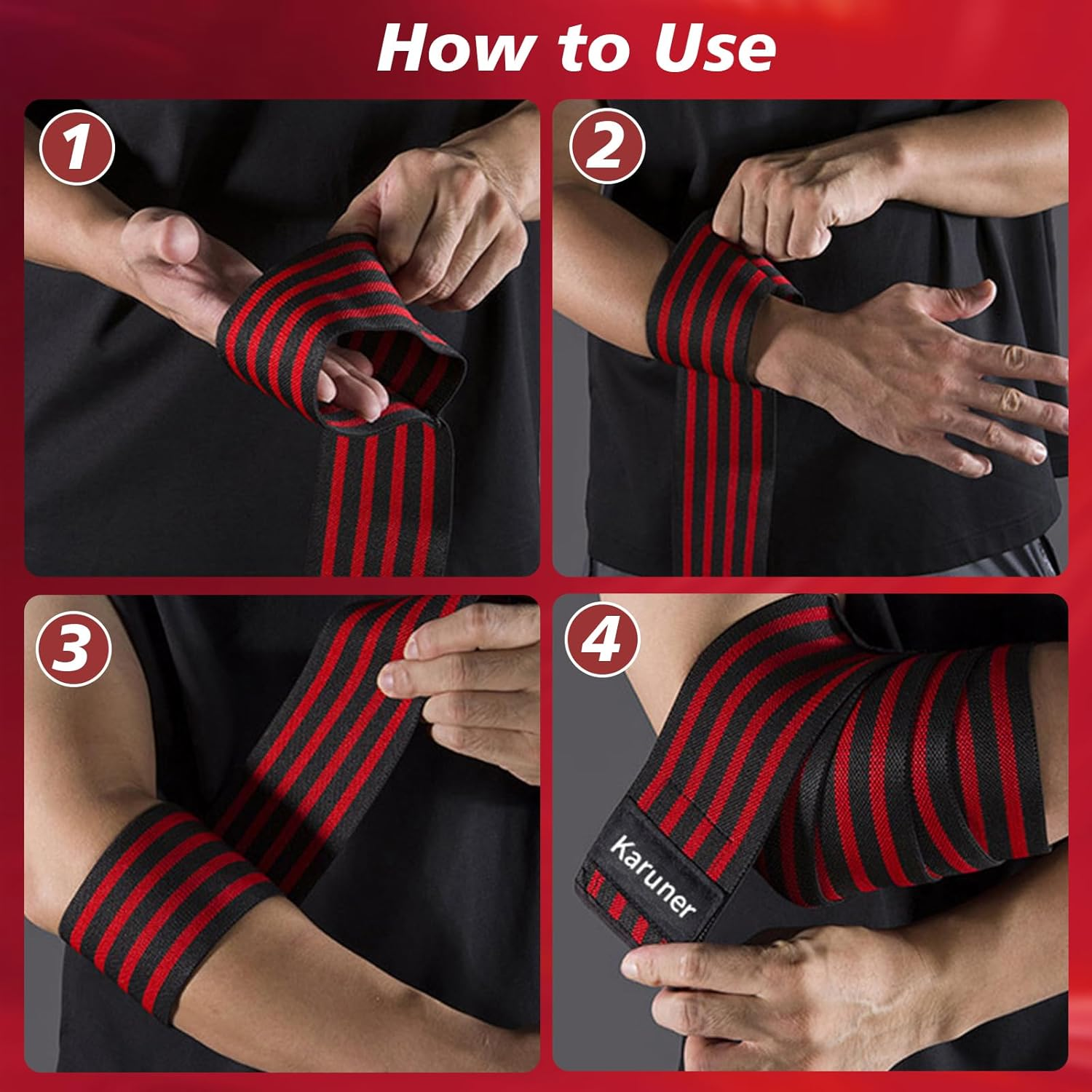 How to Use

1

2

3

4

Karuner