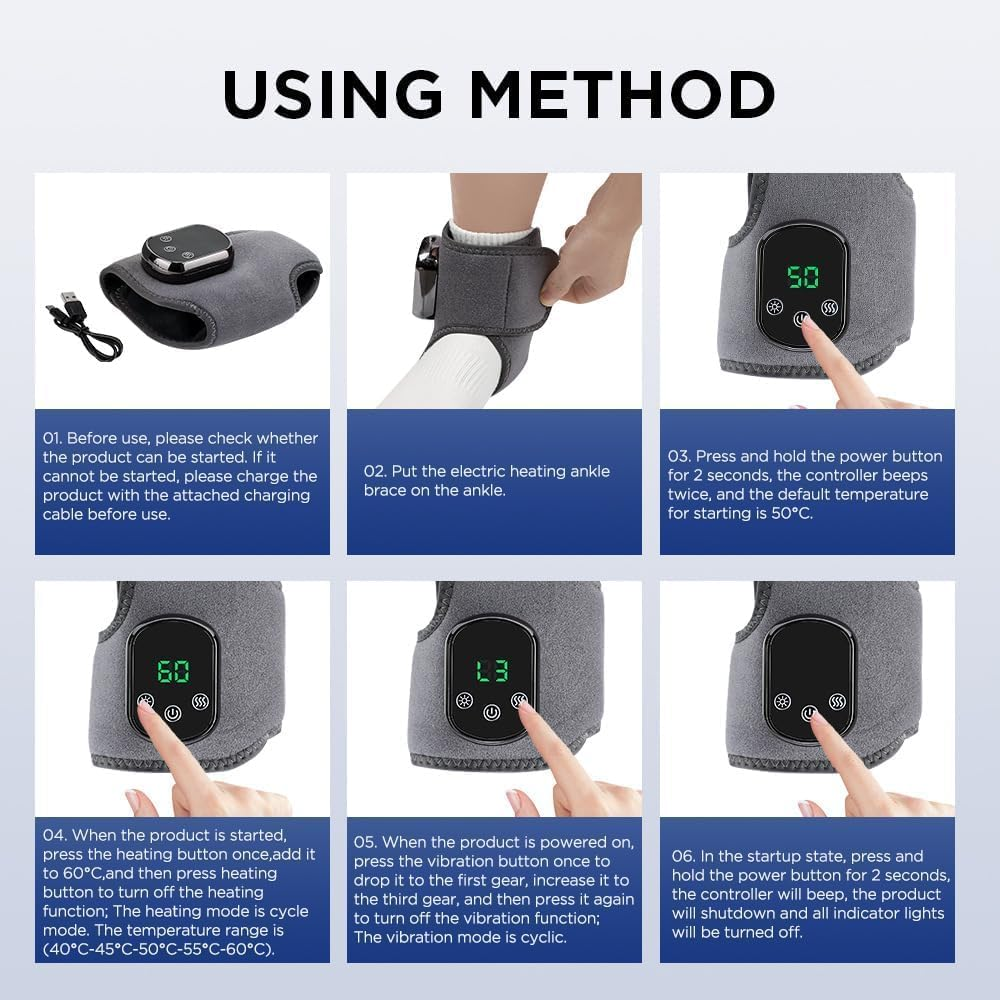 USING METHOD

01. Before use, please check whether the product can be started. If it cannot be started, please charge the product with the attached charging cable before use.

02. Put the electric heating ankle brace on the ankle.

50

03. Press and hold the power button for 2 seconds, the controller beeps twice, and the default temperature for starting is 50°C.

60

04. When the product is started, press the heating button once,add it to 60°C,and then press heating button to turn off the heating function; The heating mode is cycle mode. The temperature range is (40°C-45°C-50°C-55°C-60°C).

L3

05. When the product is powered on, press the vibration button once to drop it to the first gear, increase it to the third gear, and then press it again to turn off the vibration function; The vibration mode is cyclic.

06. In the startup state, press and hold the power button for 2 seconds, the controller will beep, the product will shutdown and all indicator lights will be turned off.