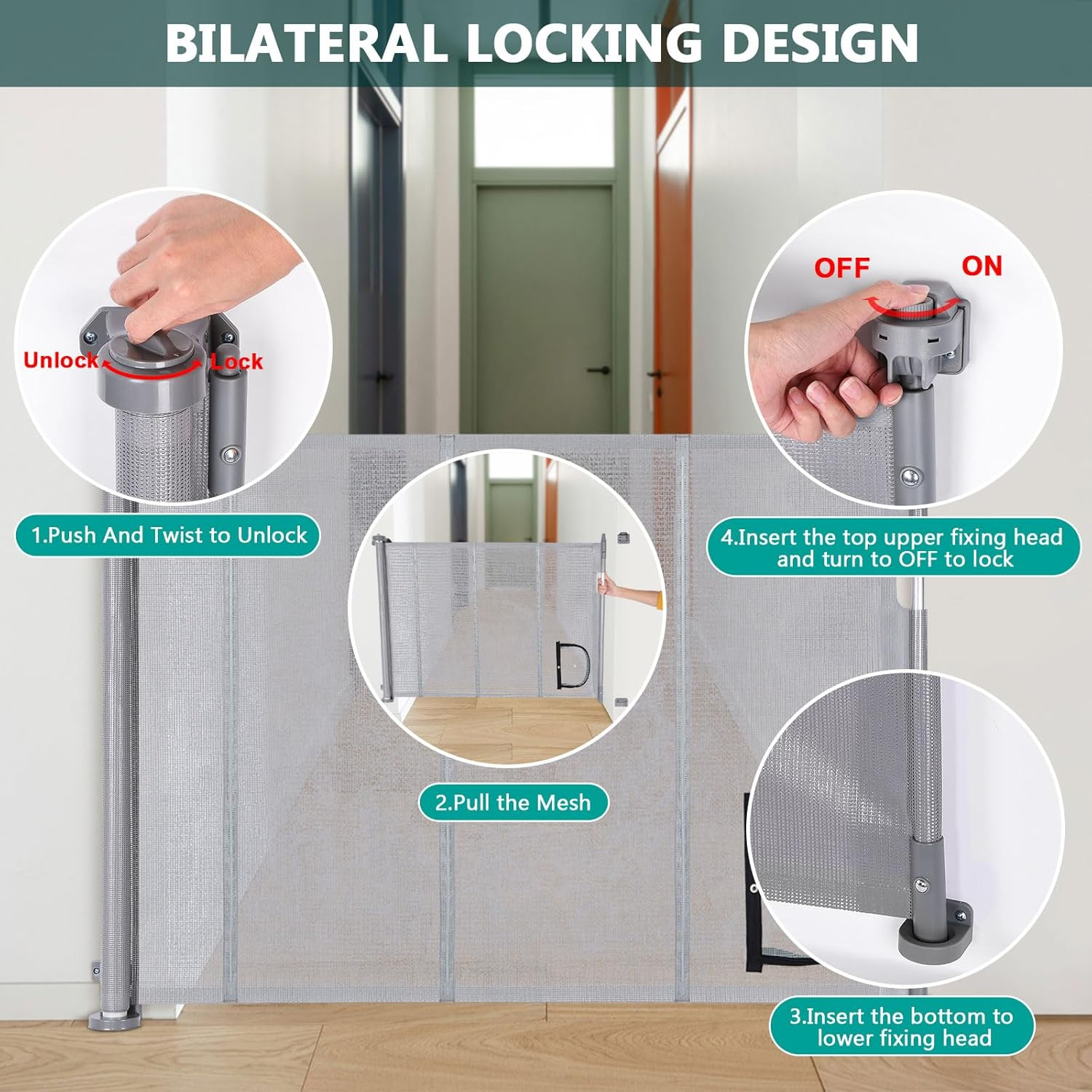 BILATERAL LOCKING DESIGN

Unlock Lock

1.Push And Twist to Unlock

OFF ON

4.Insert the top upper fixing head and turn to OFF to lock

2.Pull the Mesh

3.Insert the bottom to lower fixing head