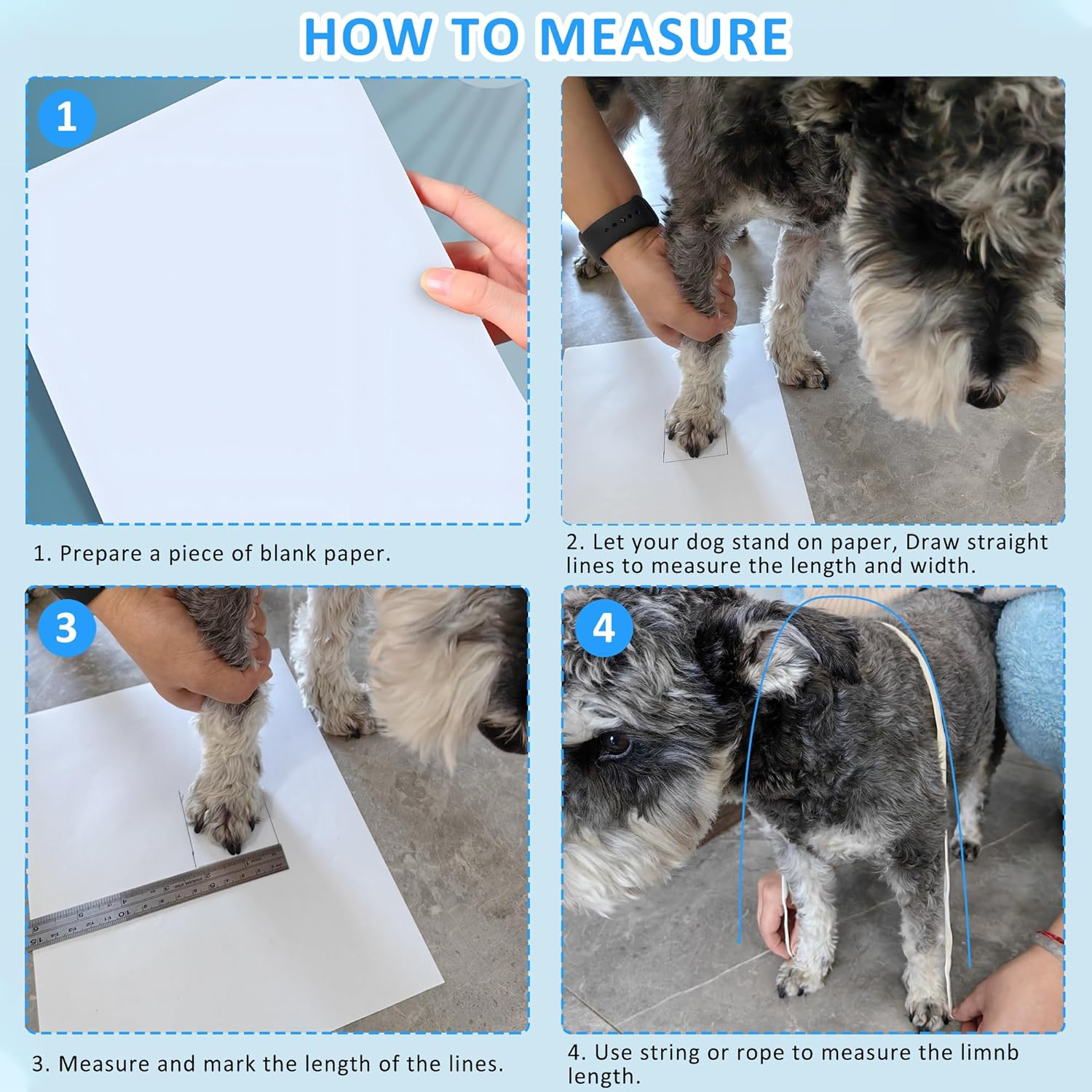 HOW TO MEASURE

1

1. Prepare a piece of blank paper.

2. Let your dog stand on paper, Draw straight lines to measure the length and width.

3

3. Measure and mark the length of the lines.

4

4. Use string or rope to measure the limnb length.