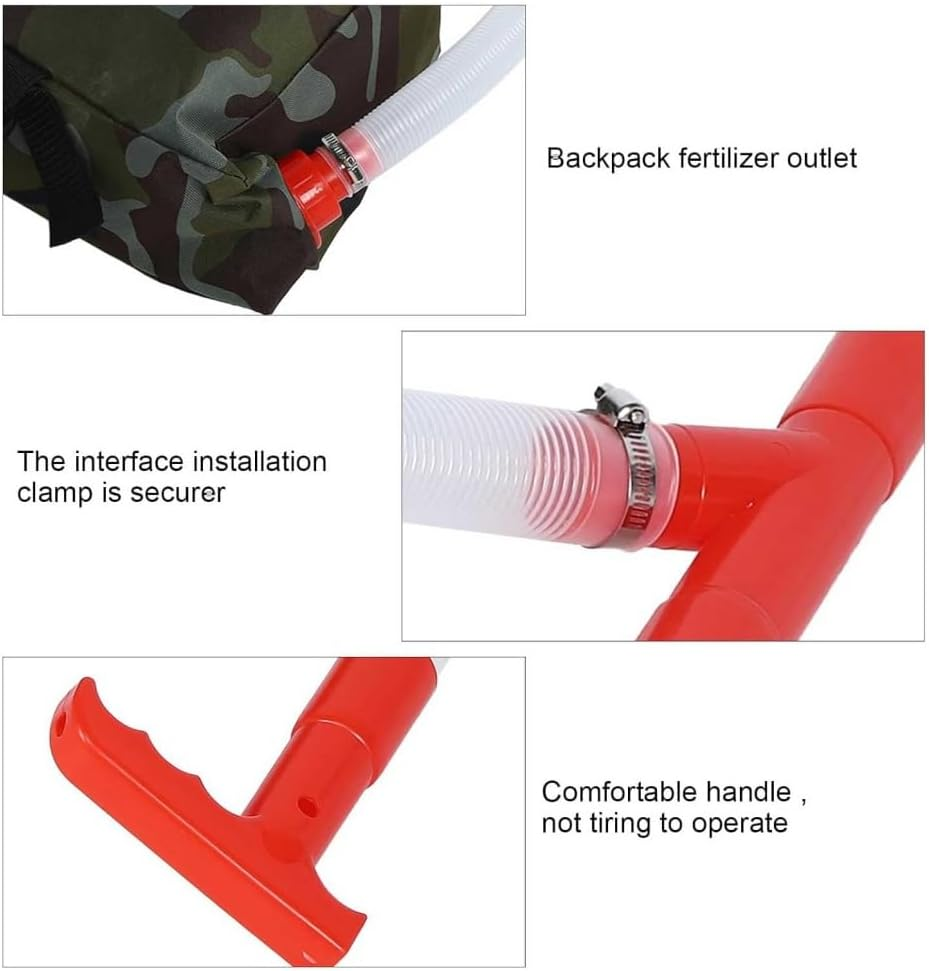 Backpack fertilizer outlet

The interface installation clamp is securer

Comfortable handle , not tiring to operate