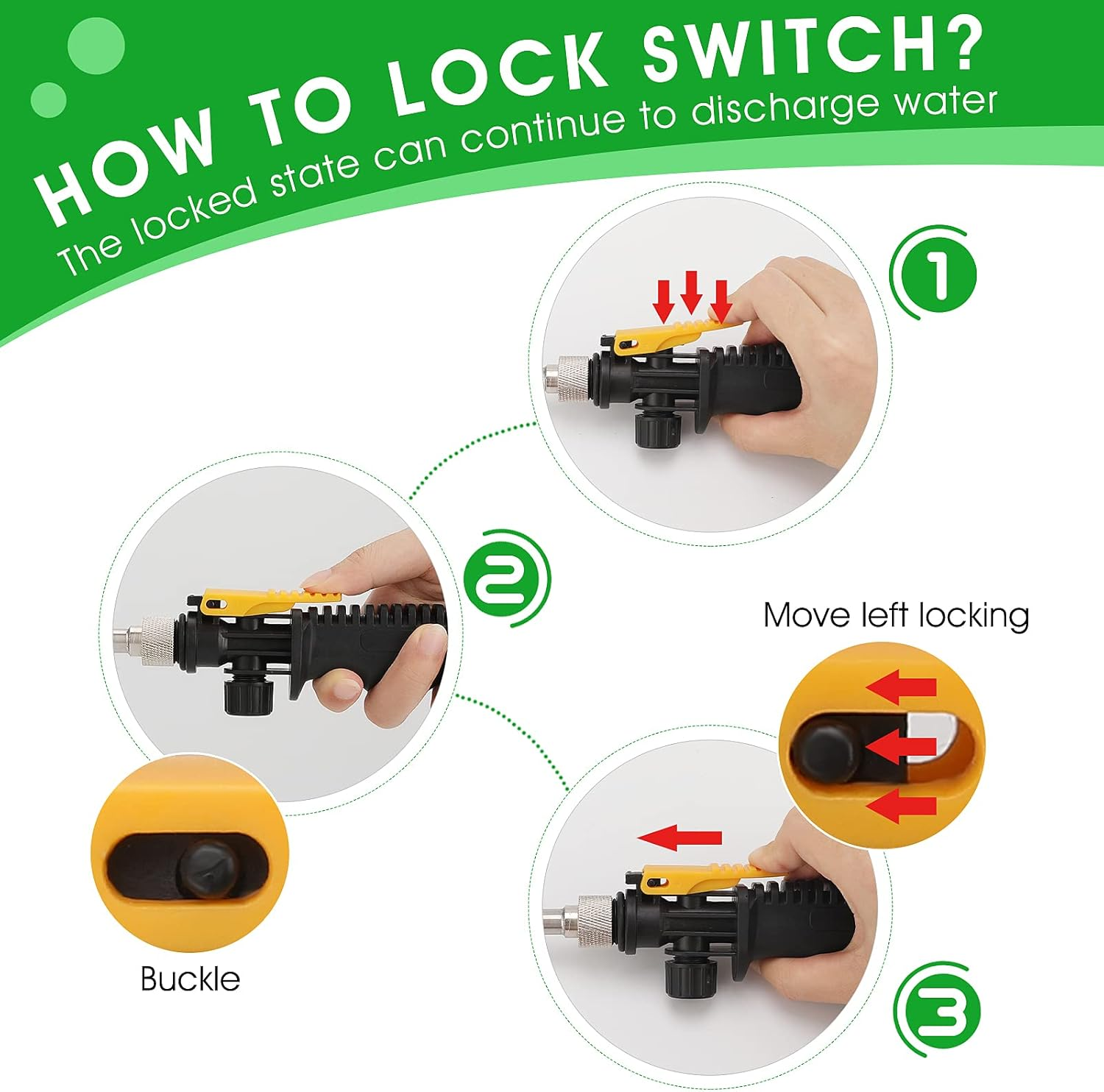 HOW TO LOCK SWITCH?
The locked state can continue to discharge water

1

2

Move left locking

Buckle

3